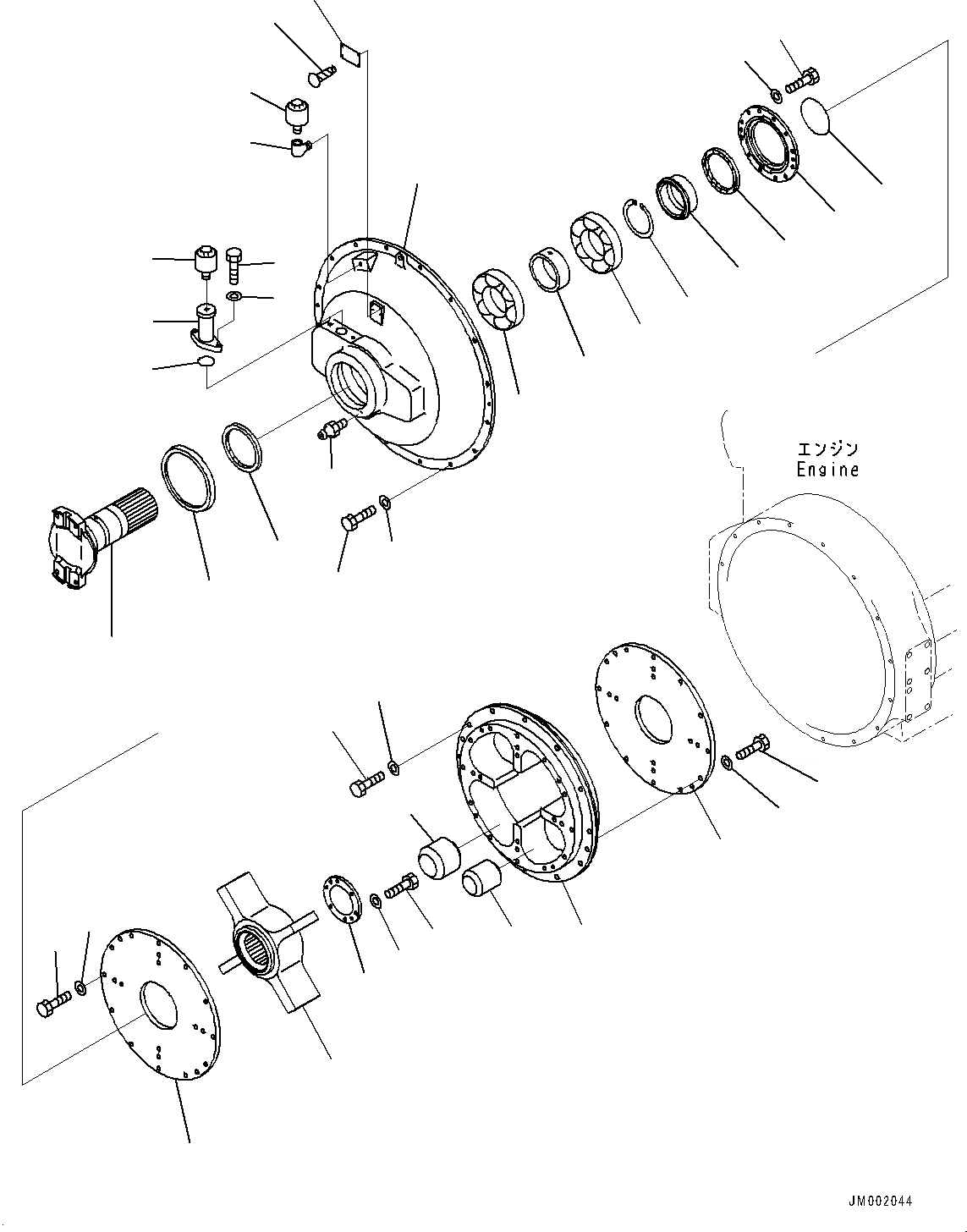 エンジン
Engine

JM002044