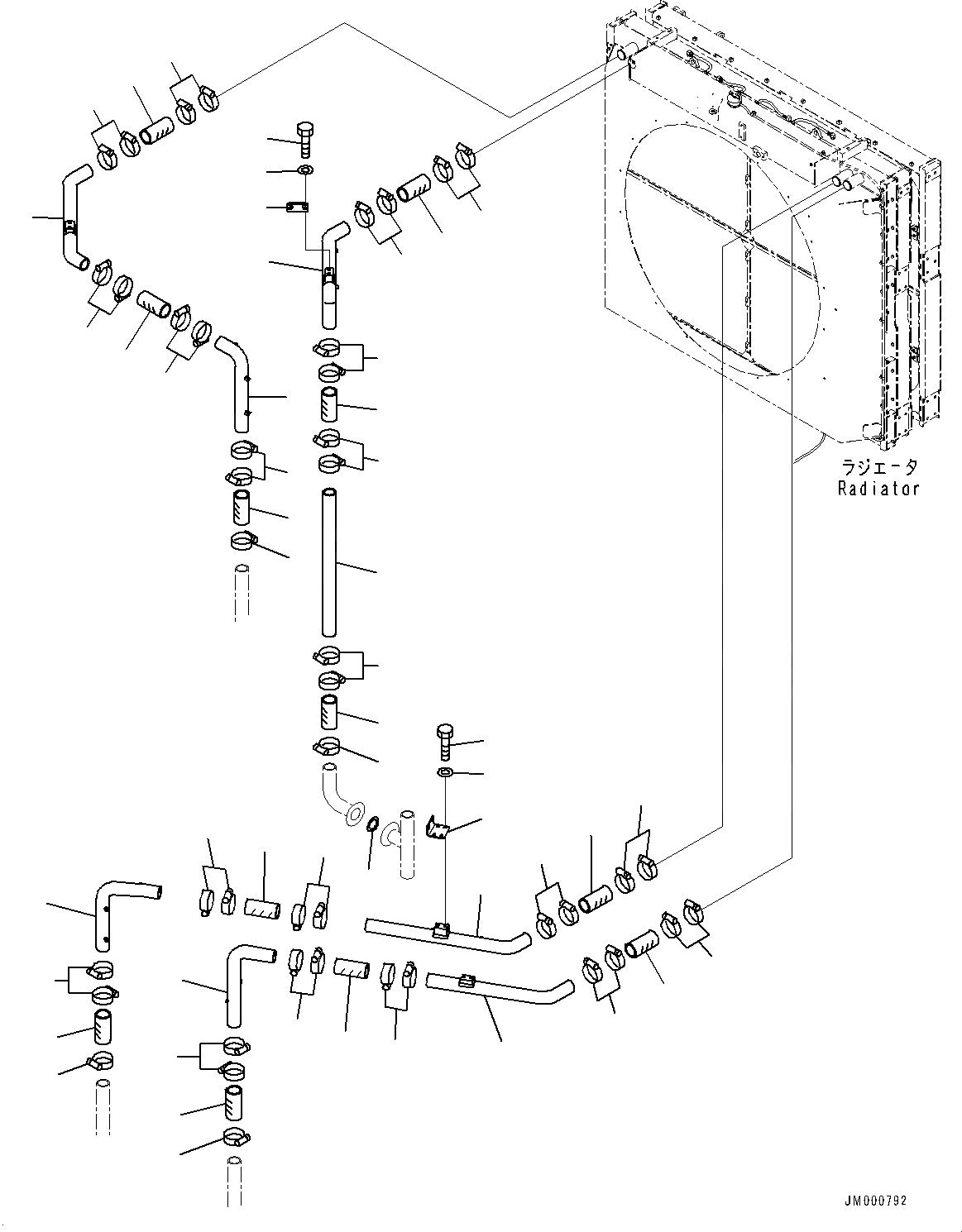 ラジエータ
Radiator

JM000792