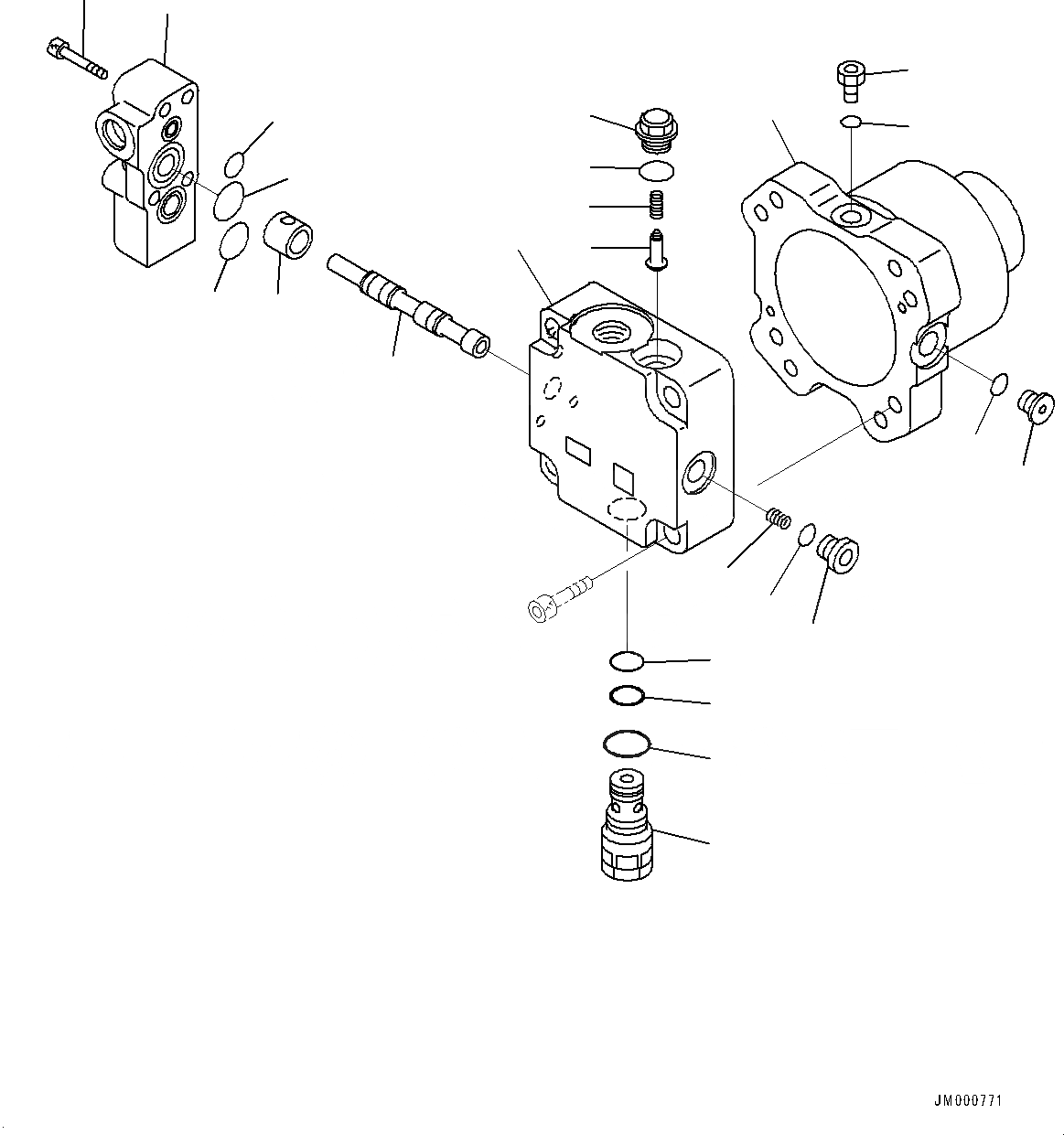 JM000771