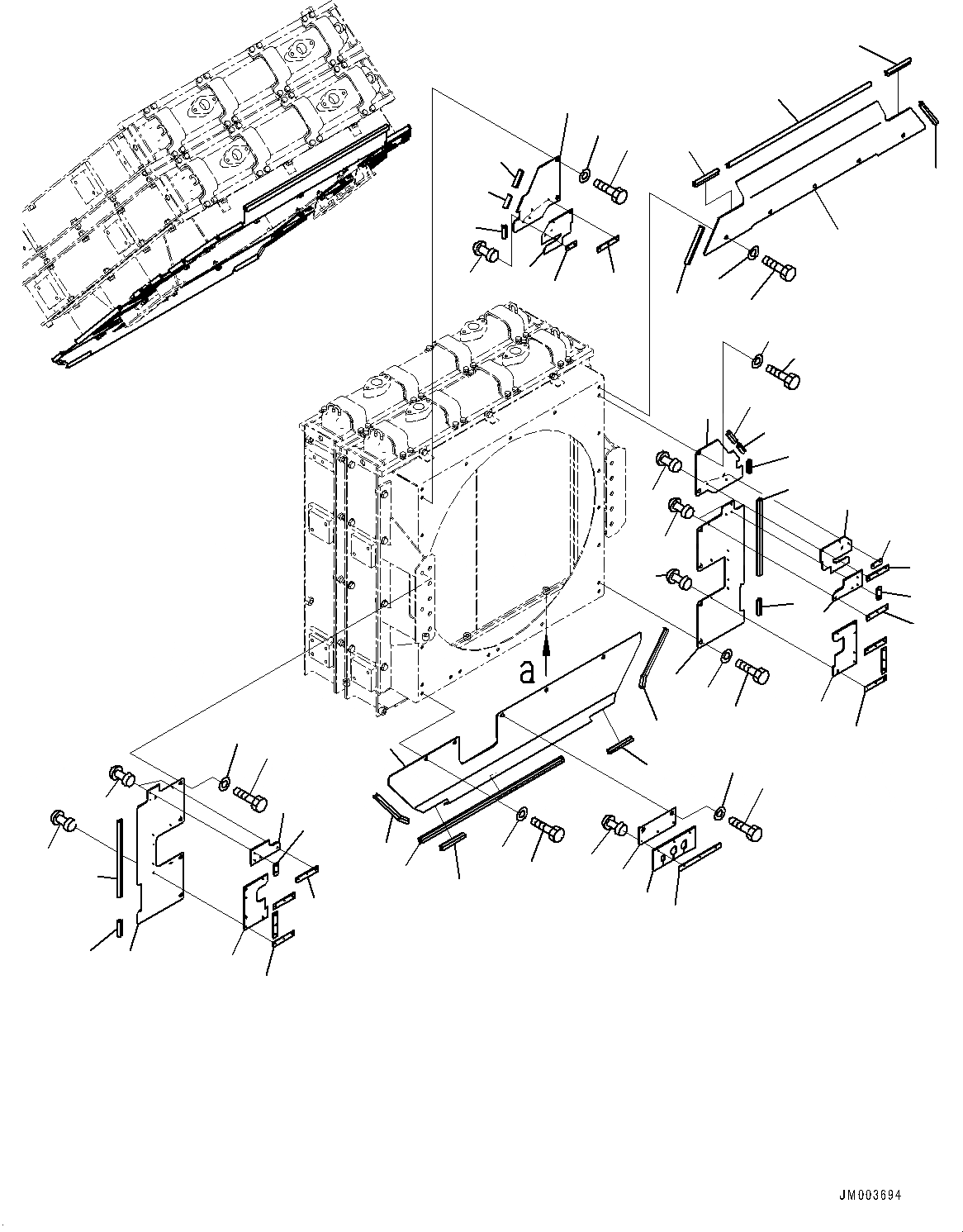 a

JM003694