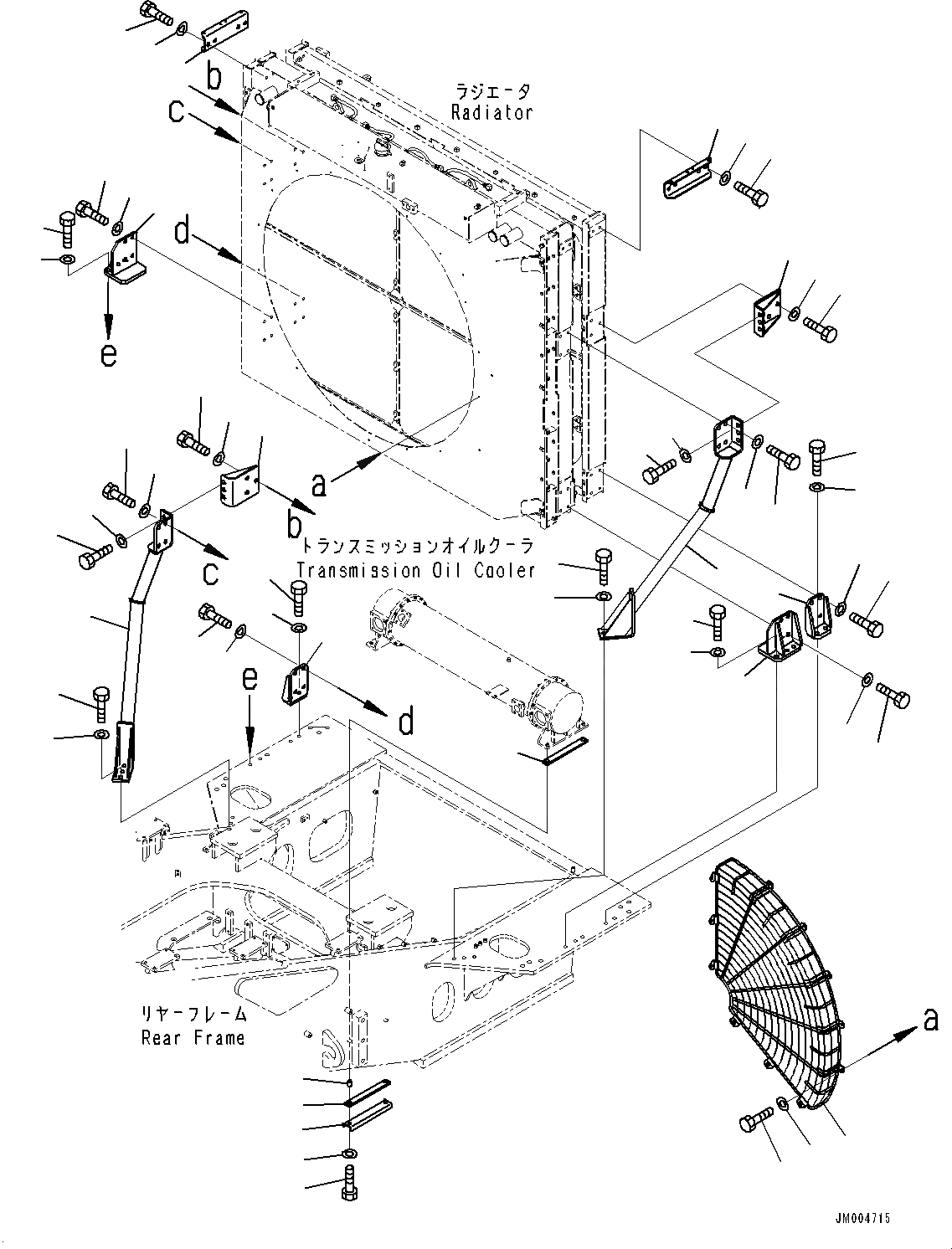 b
c
ラジエータ
Radiator
d
e
a
b
c
トランスミッションオイルクーラ
Transmission Oil Cooler
e
d
リヤーフレーム
Rear Frame
a
JM004715