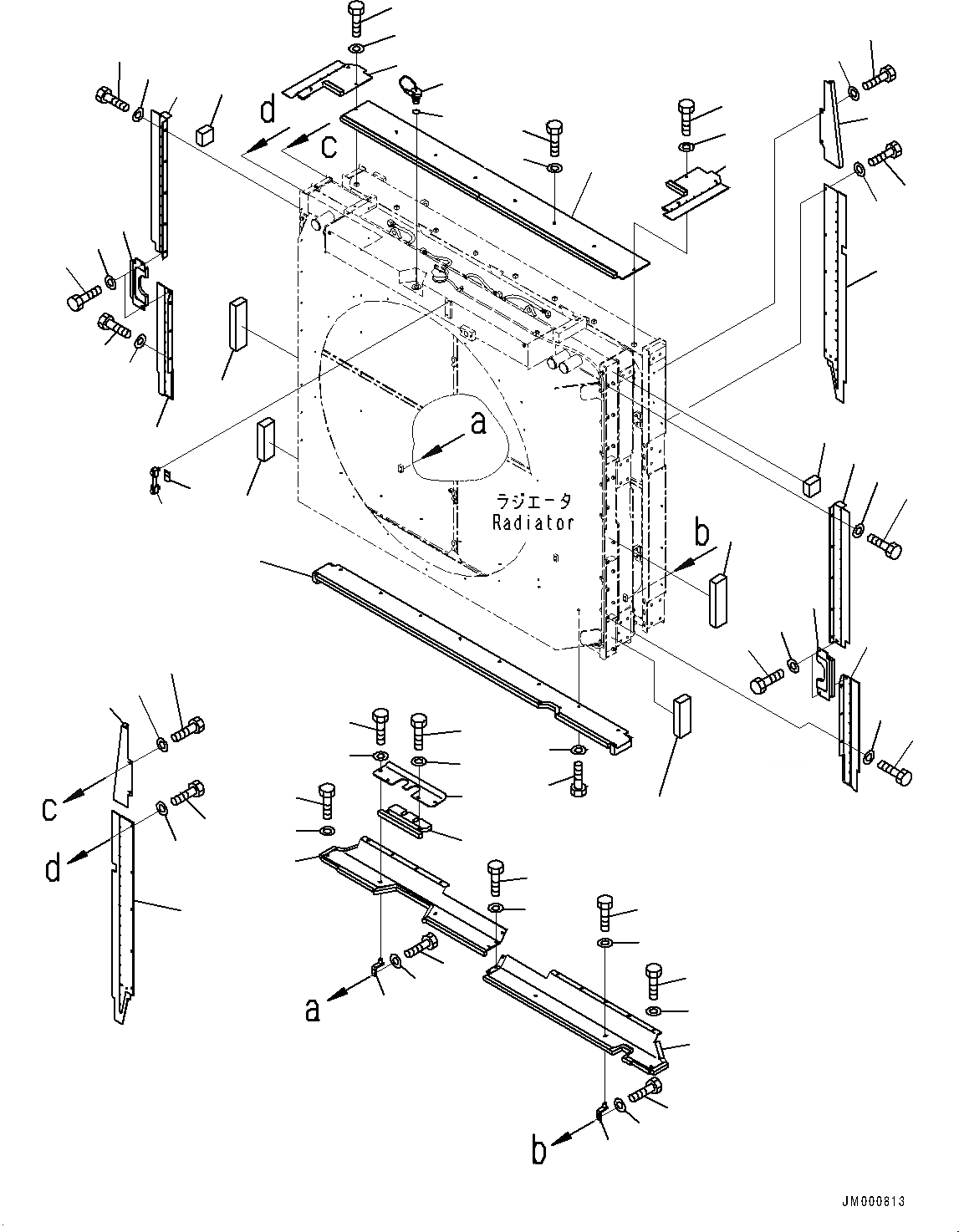 d
c
a
ラジエータ
Radiator
b
c
d
a
b
JM000813