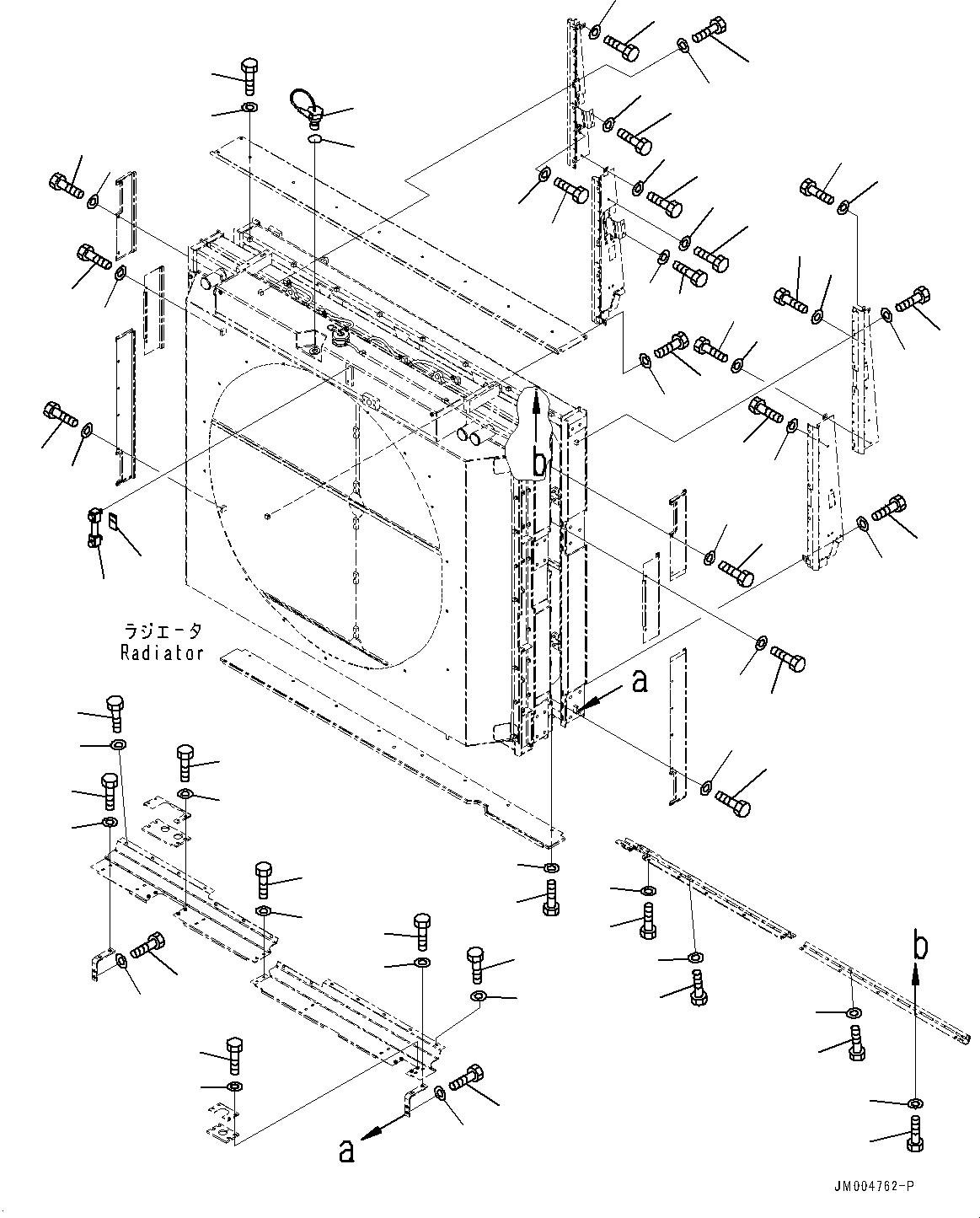 b

ラジエータ
Radiator

a

b

a

JM004762-P