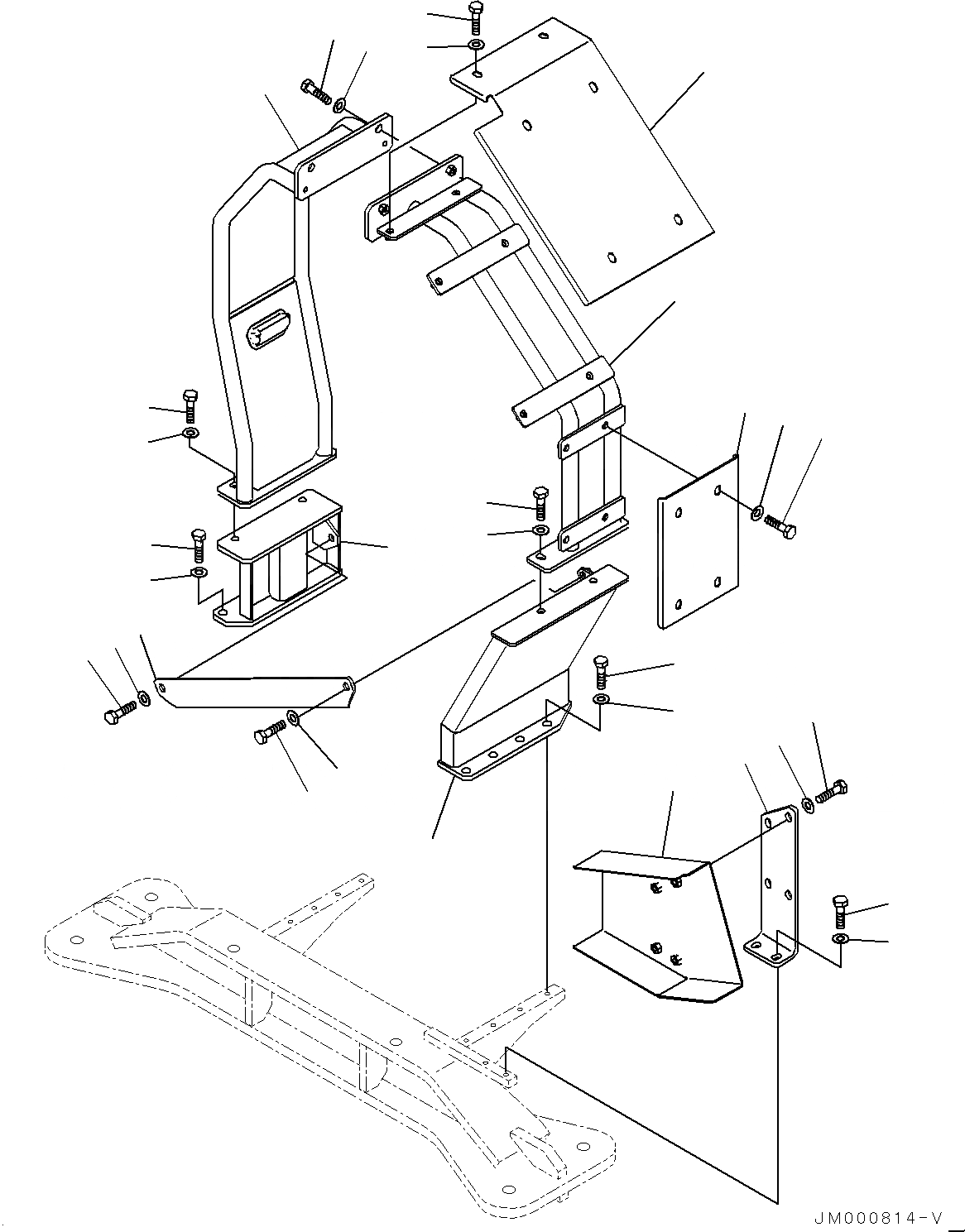 JM000814-V