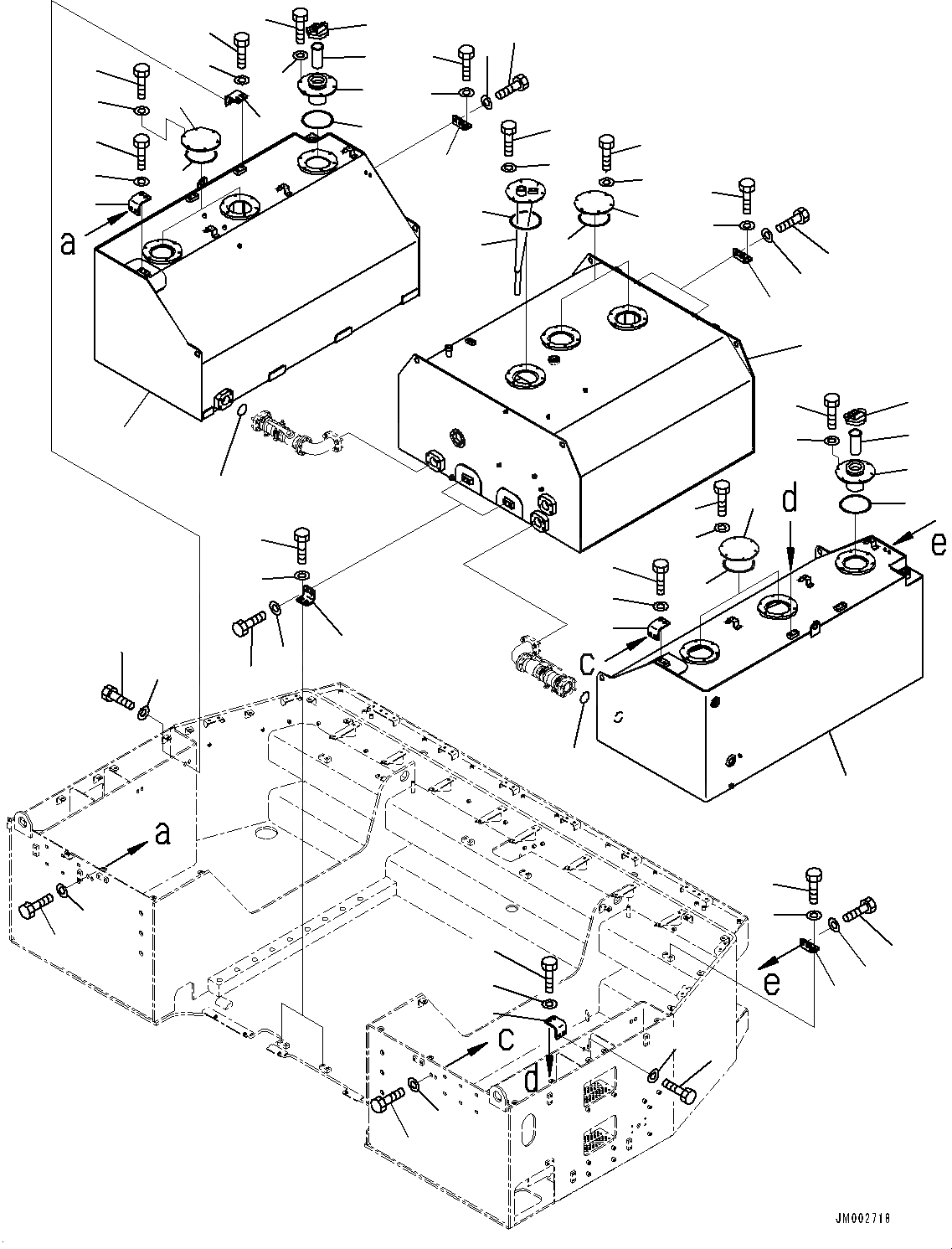 a
d
e
c
a
e
c
d
JM002718