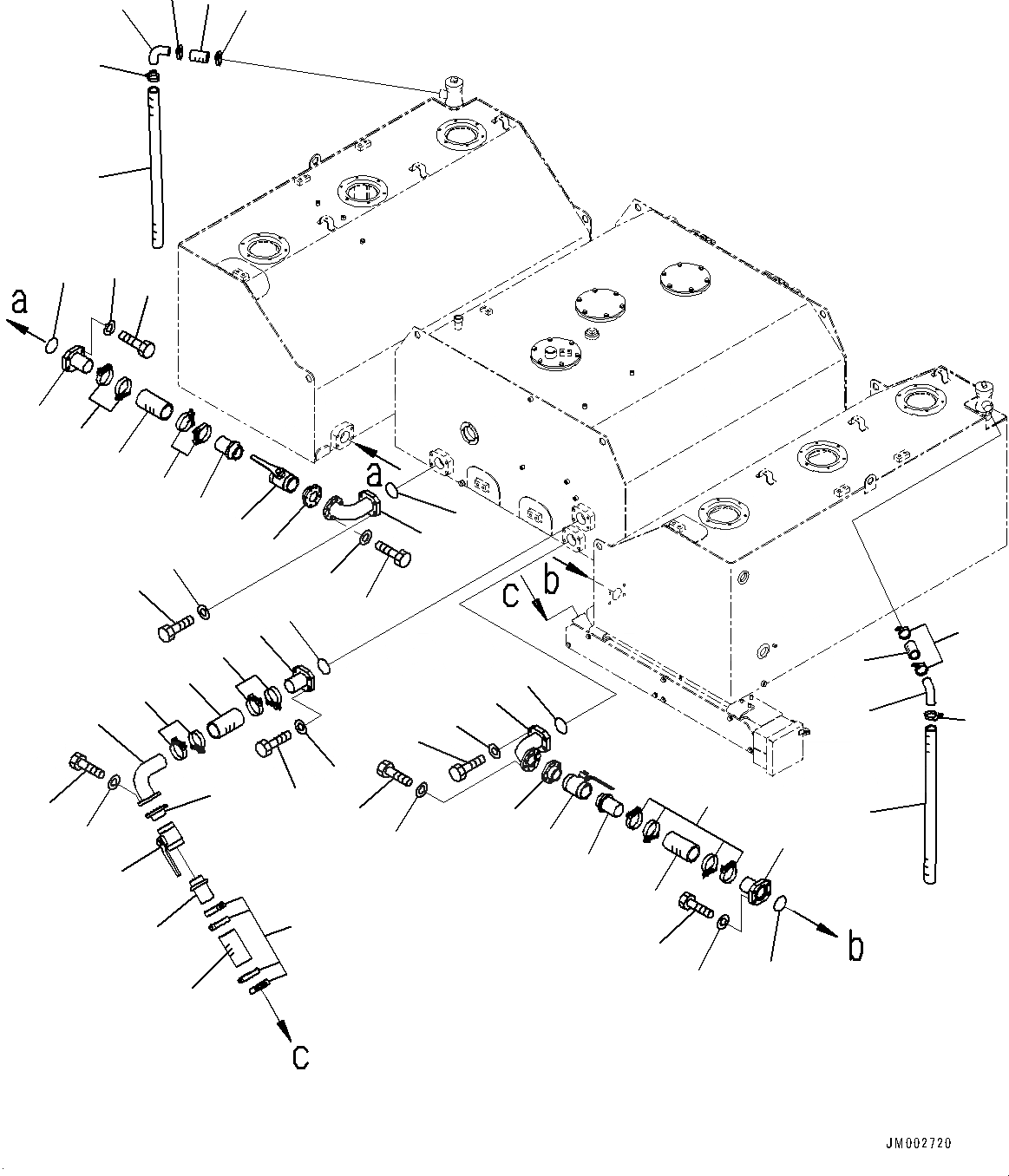 a

a

c
b

b

c

JM002720