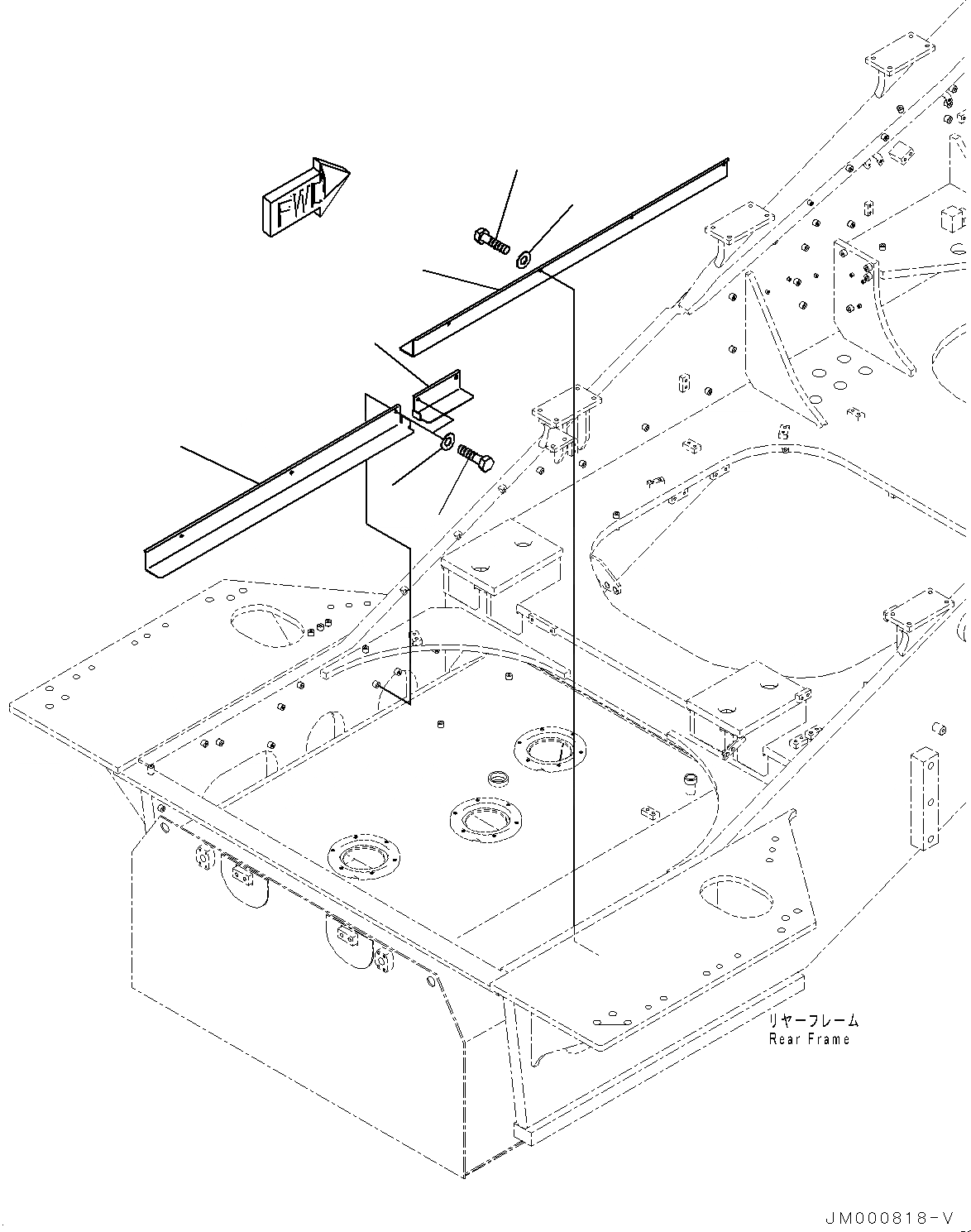 FWD

リヤーフレーム
Rear Frame

JM000818-V