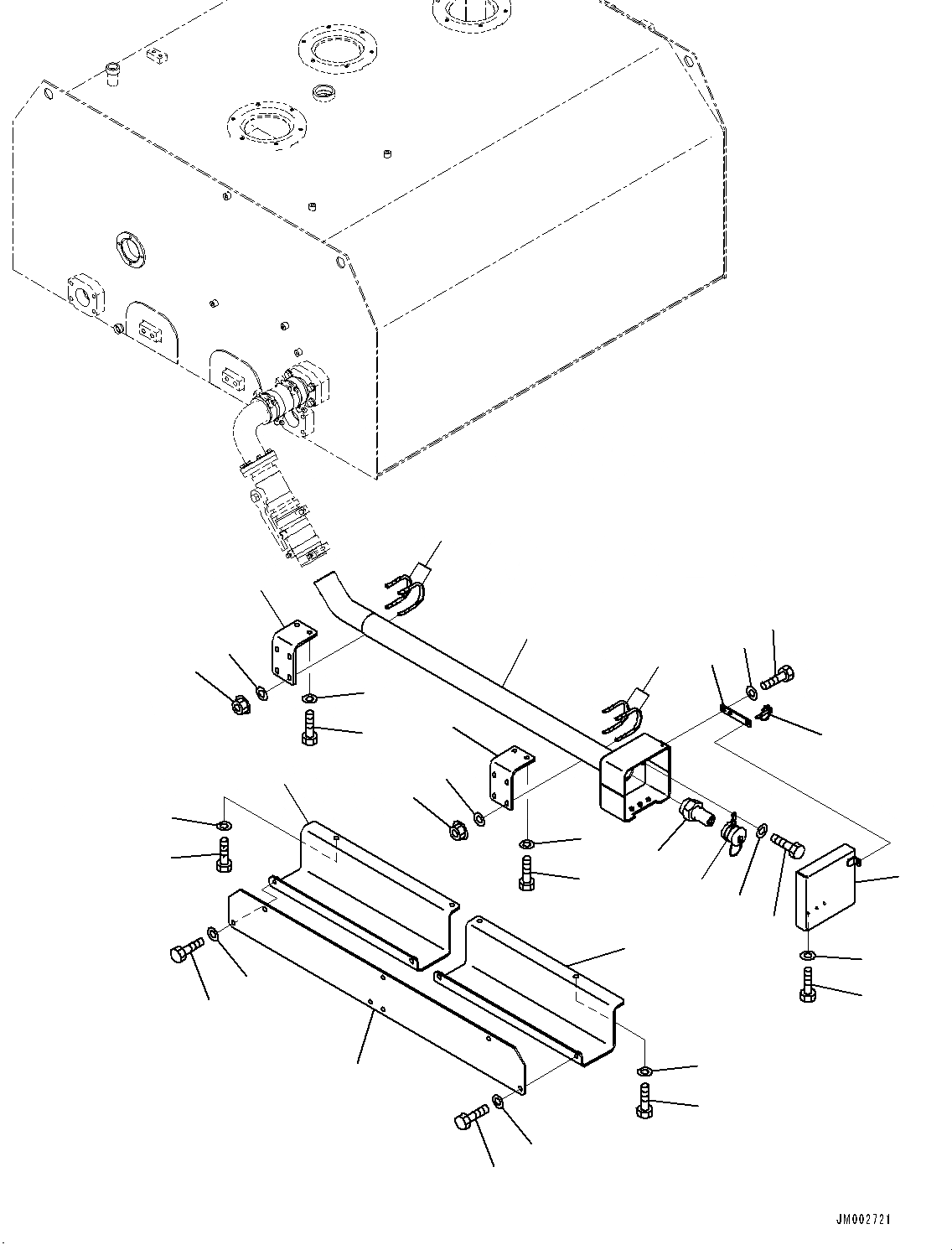 JM002721