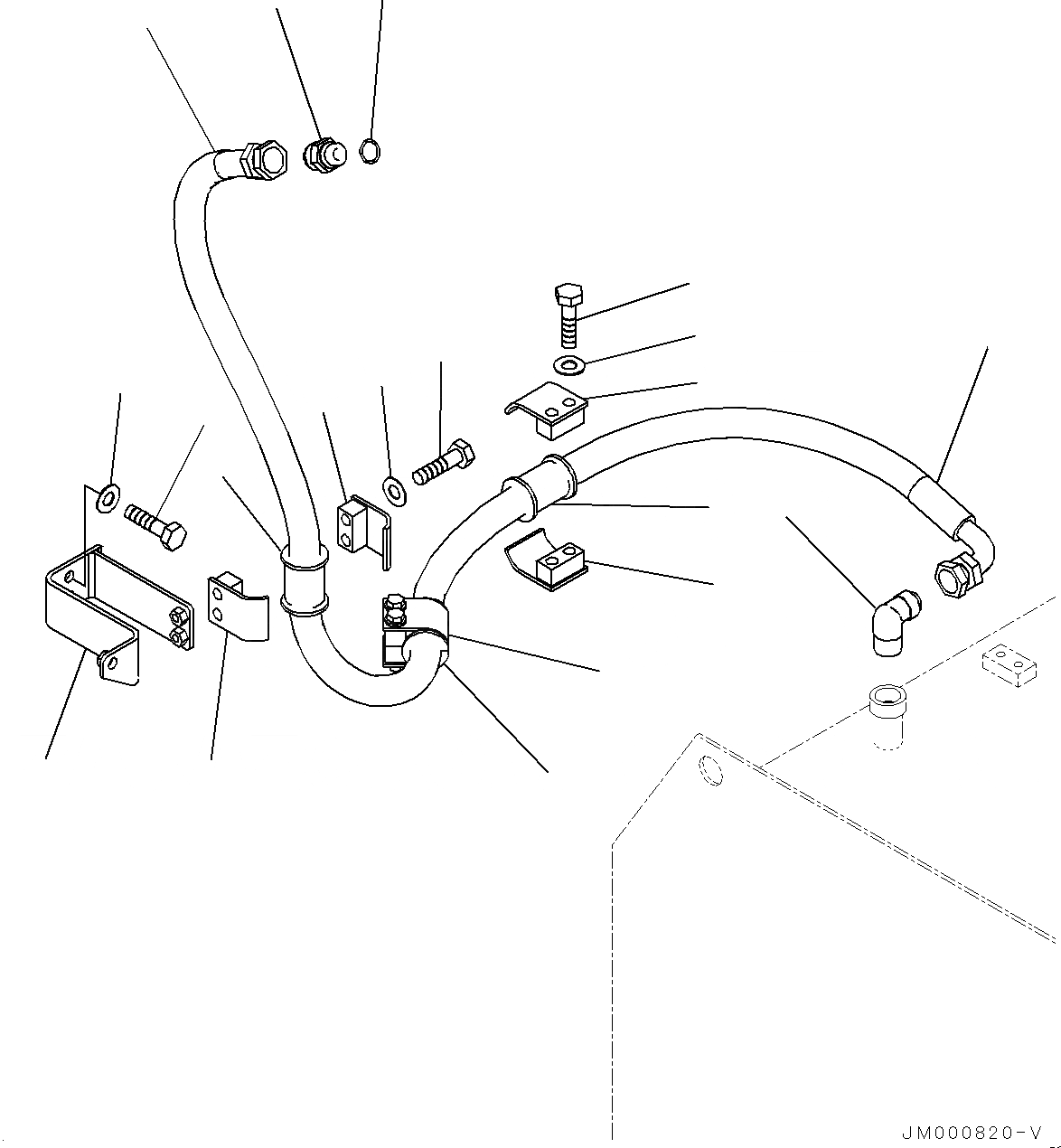 JM000820-V