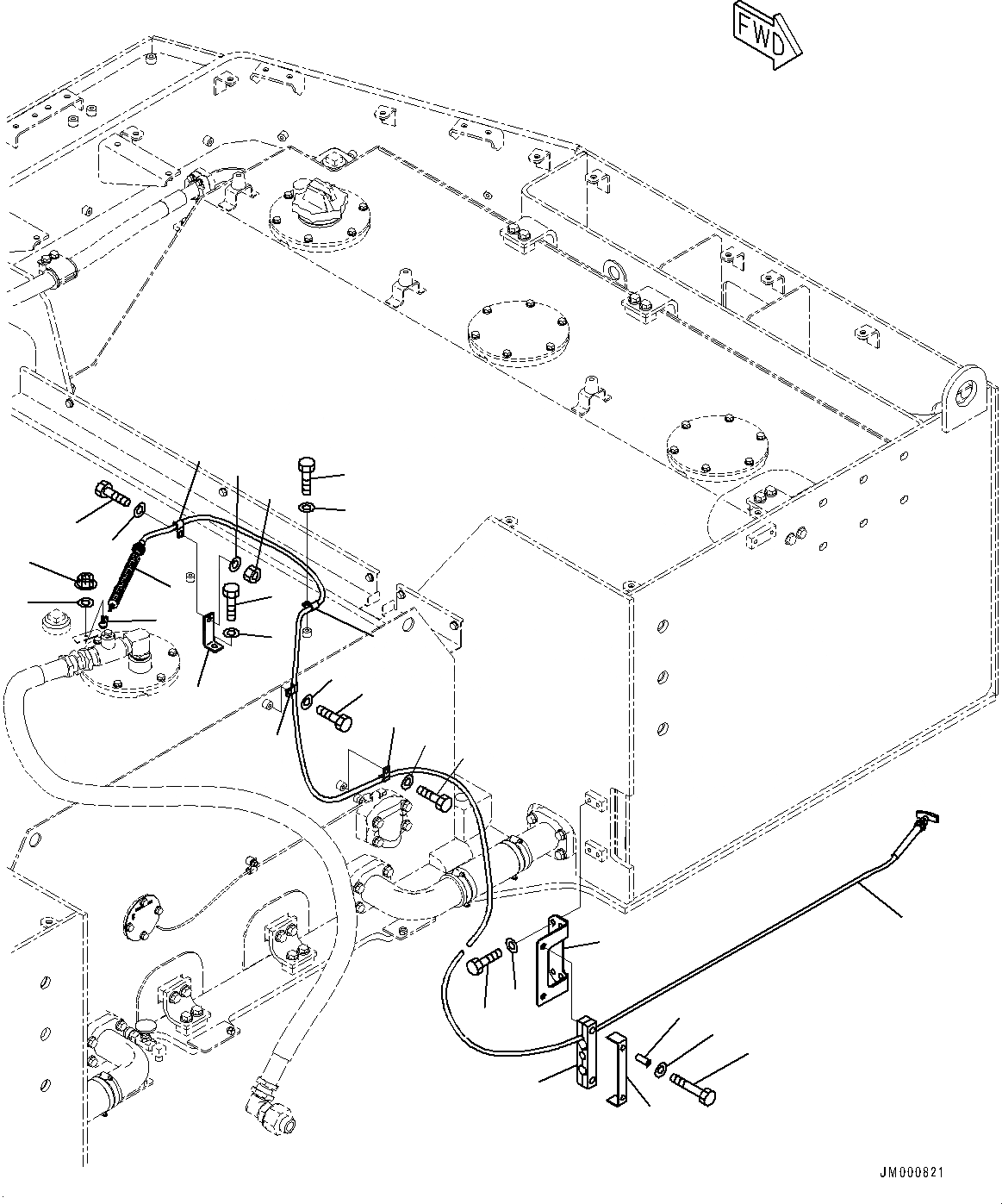 FWD

JM000821