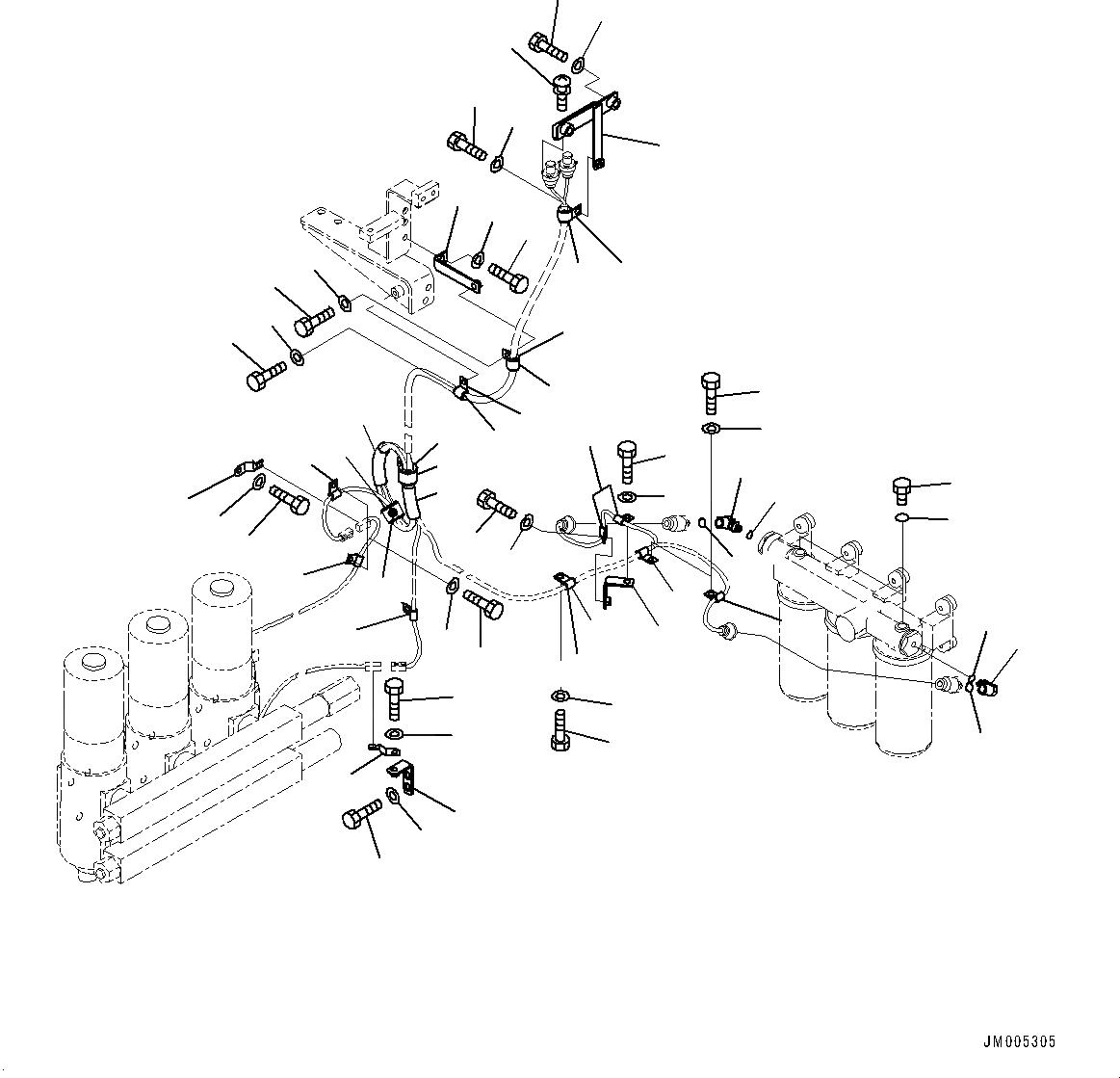 JM005305