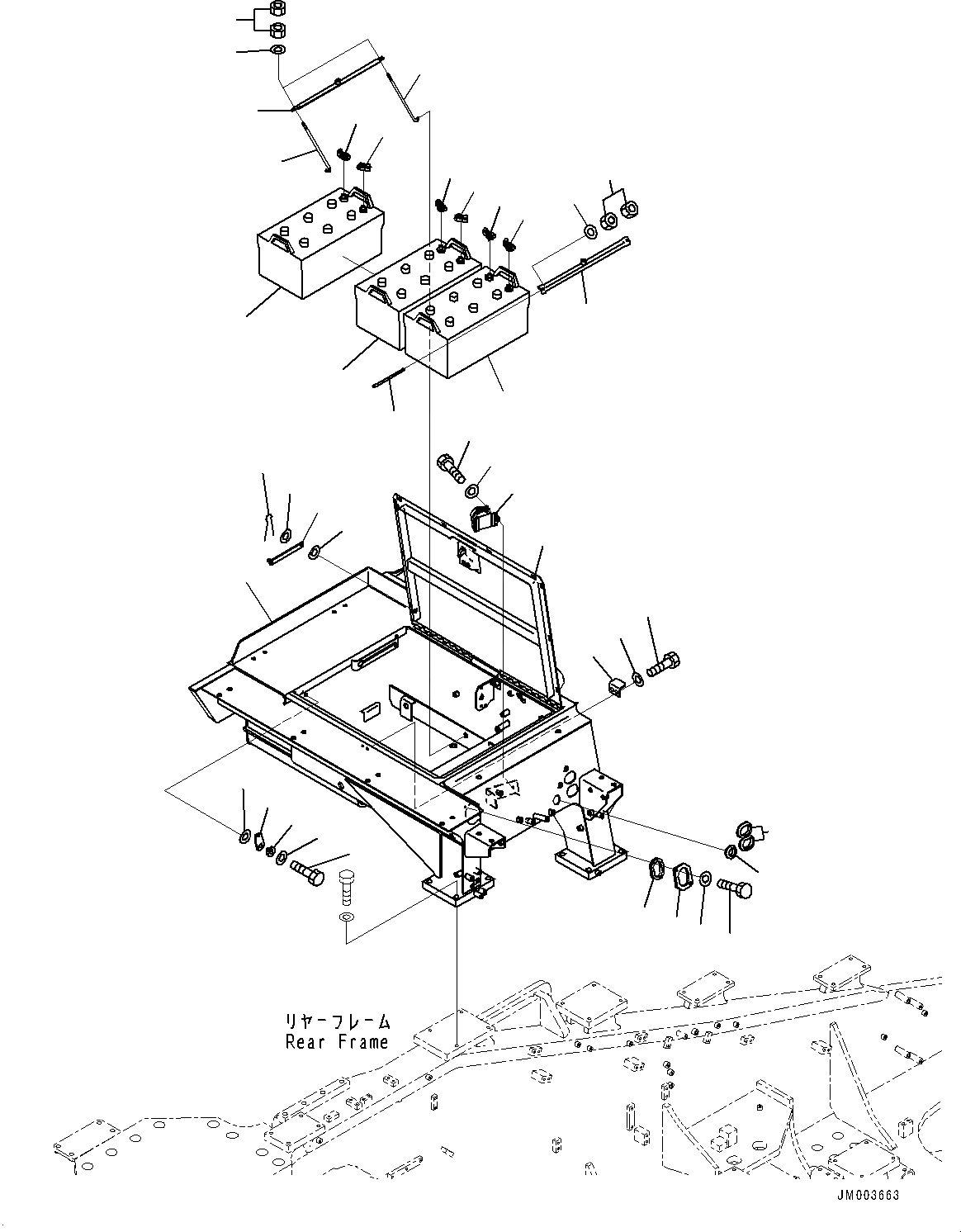 リヤーフレーム
Rear Frame

JM003663