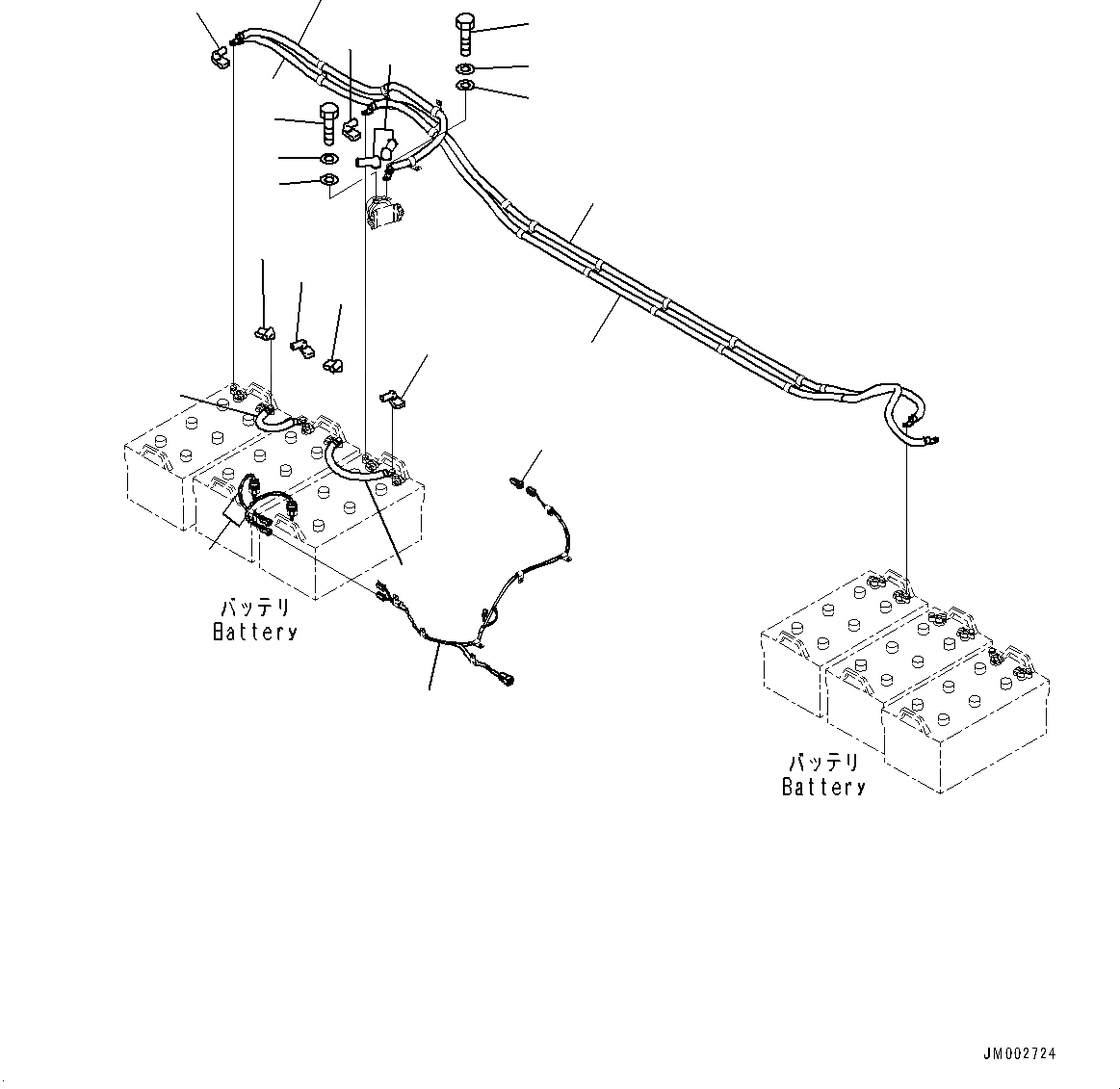 バッテリ
Battery

バッテリ
Battery

JM002724