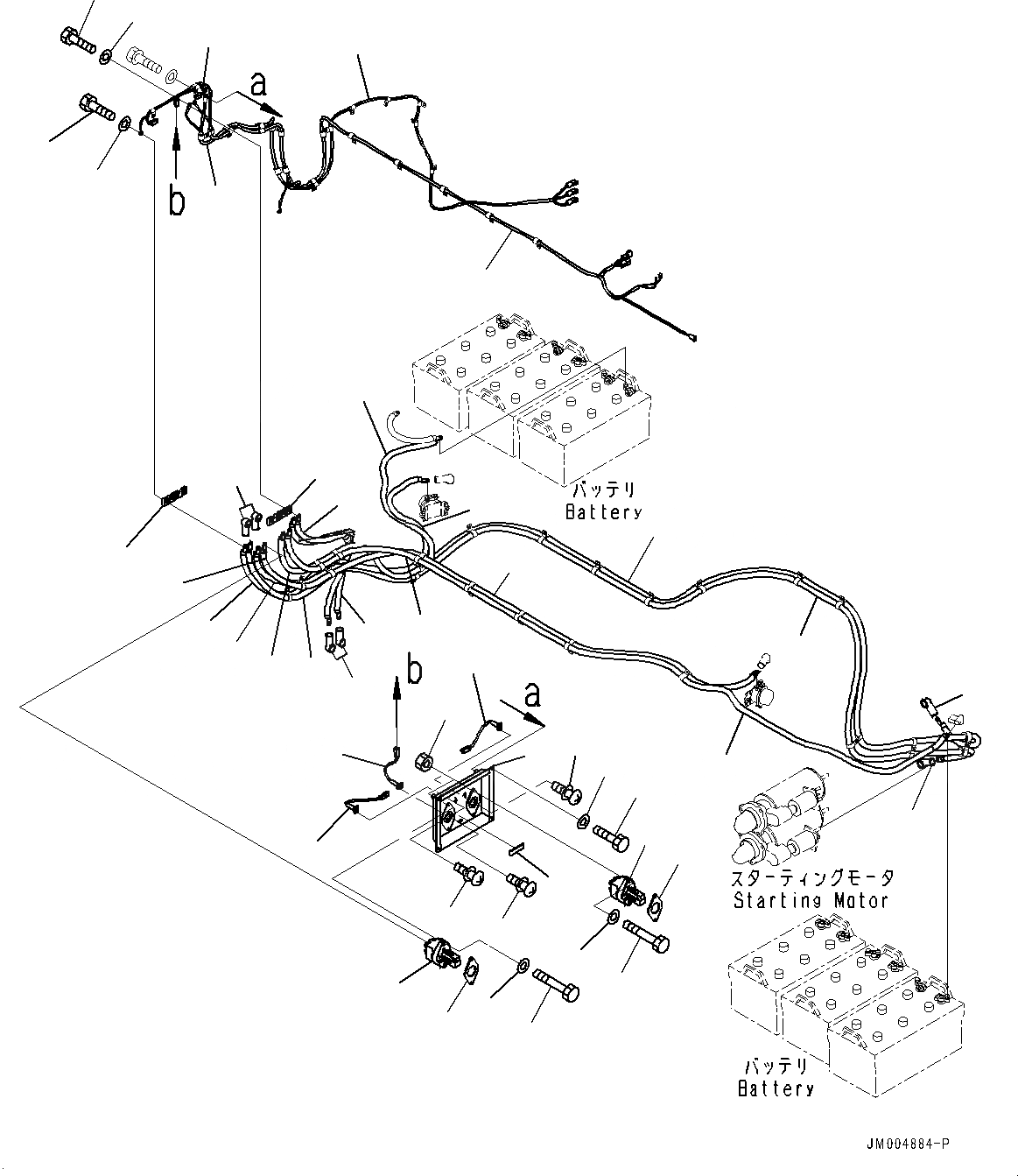 a

b

バッテリ
Battery

b

a

スターティングモータ
Starting Motor

バッテリ
Battery

JM004884-P