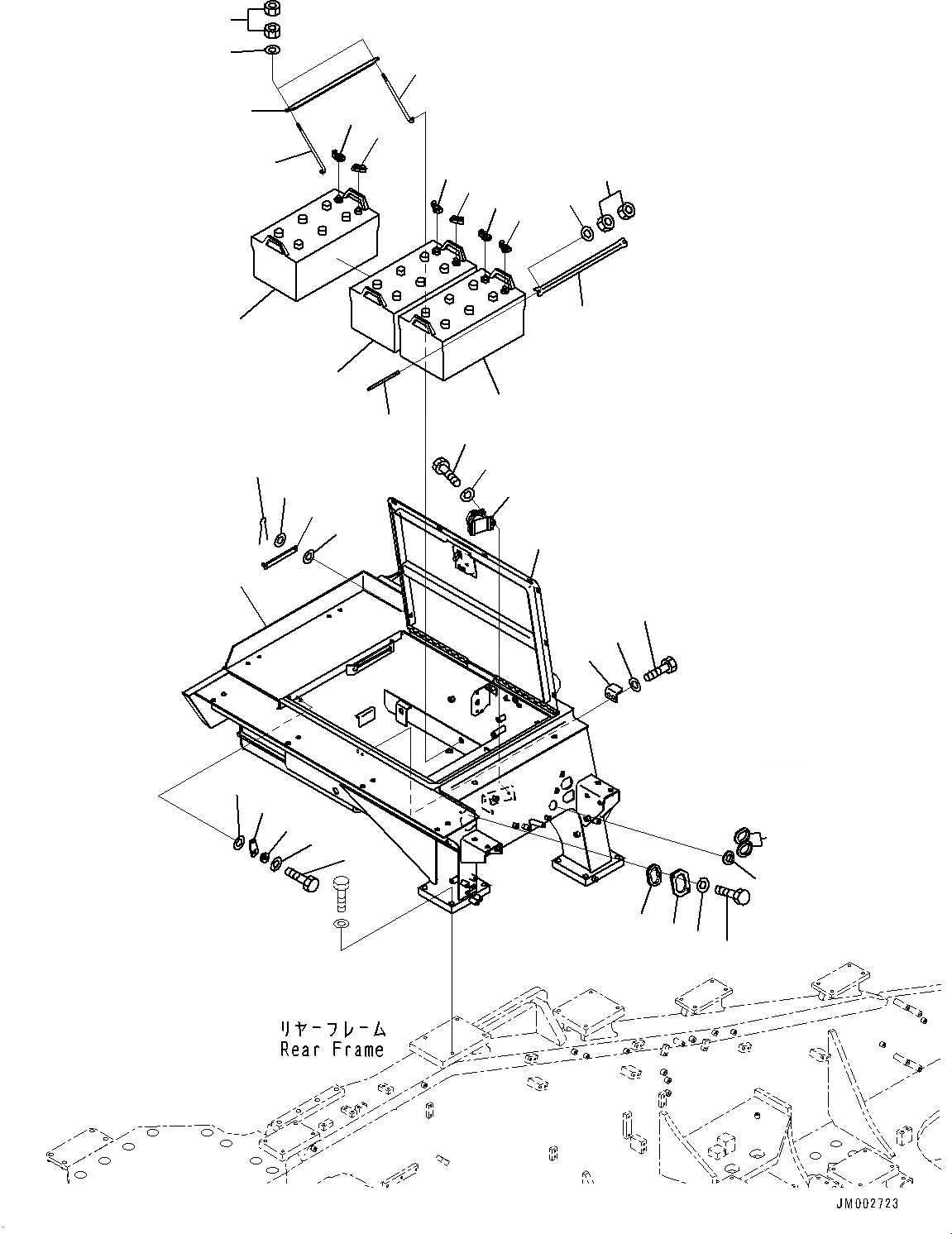 リヤーフレーム
Rear Frame

JM002723