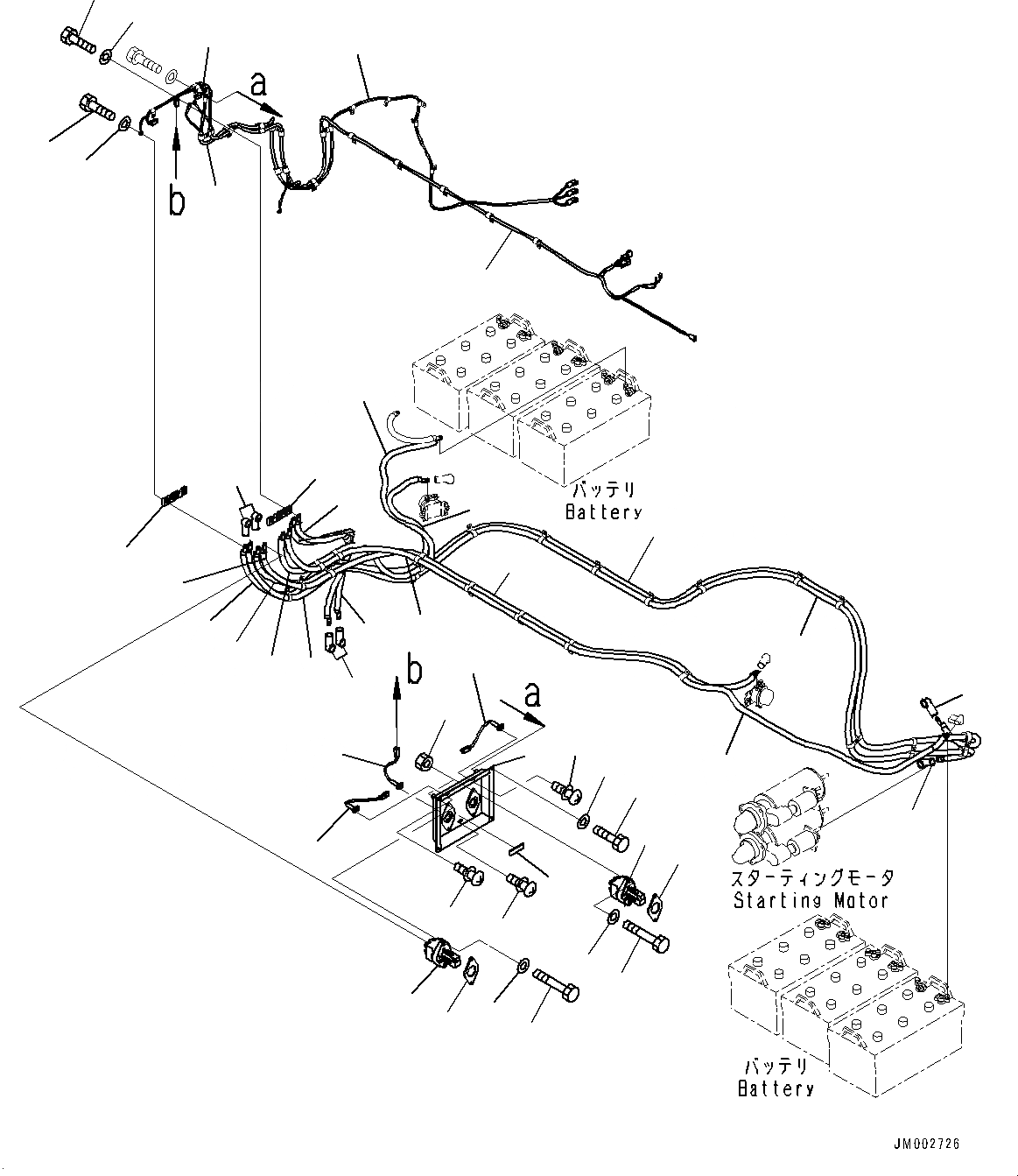 a
b
バッテリ
Battery
b
a
スターティングモータ
Starting Motor
バッテリ
Battery
JM002726