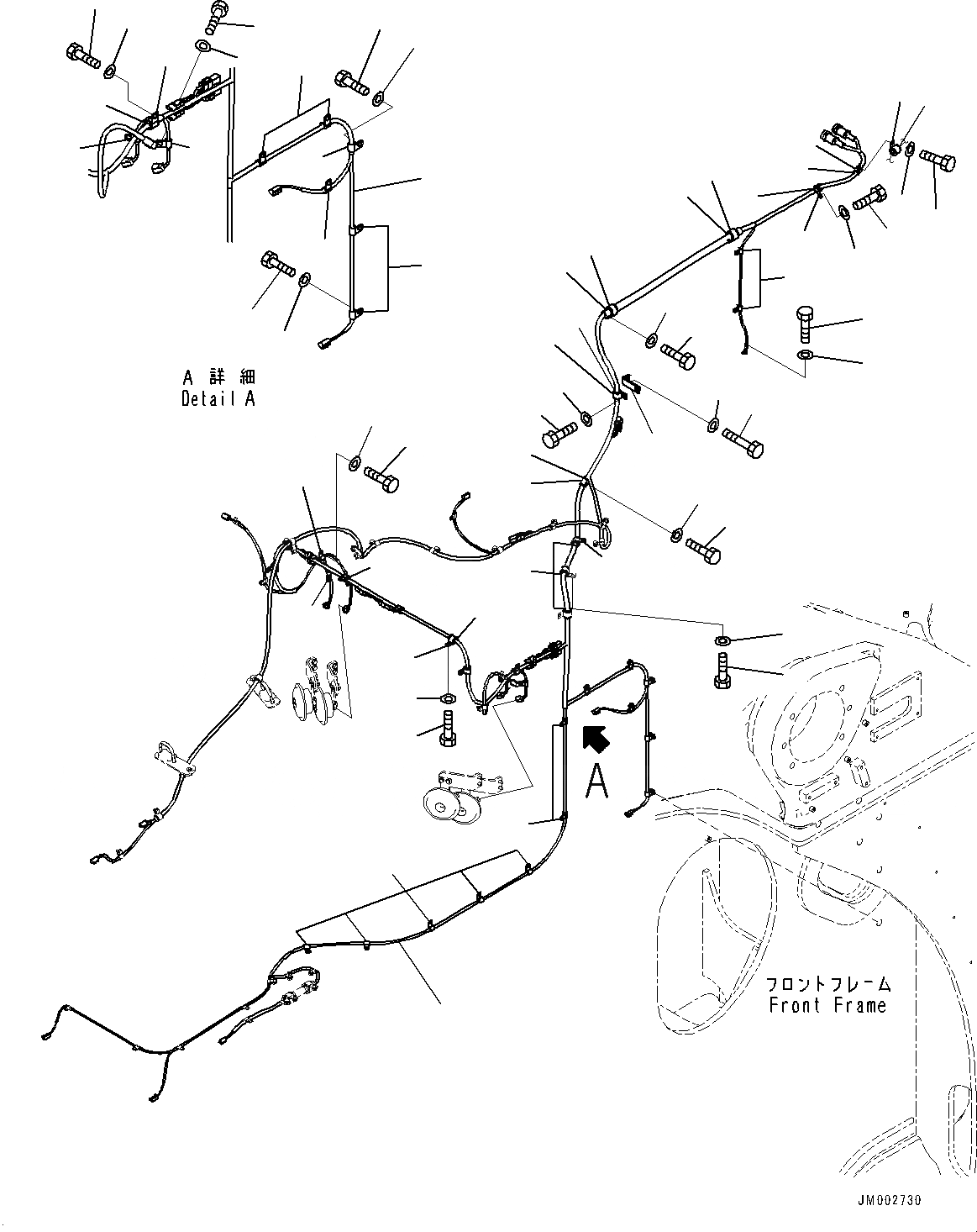 A 詳細
Detail A

A

フロントフレーム
Front Frame

JM002730