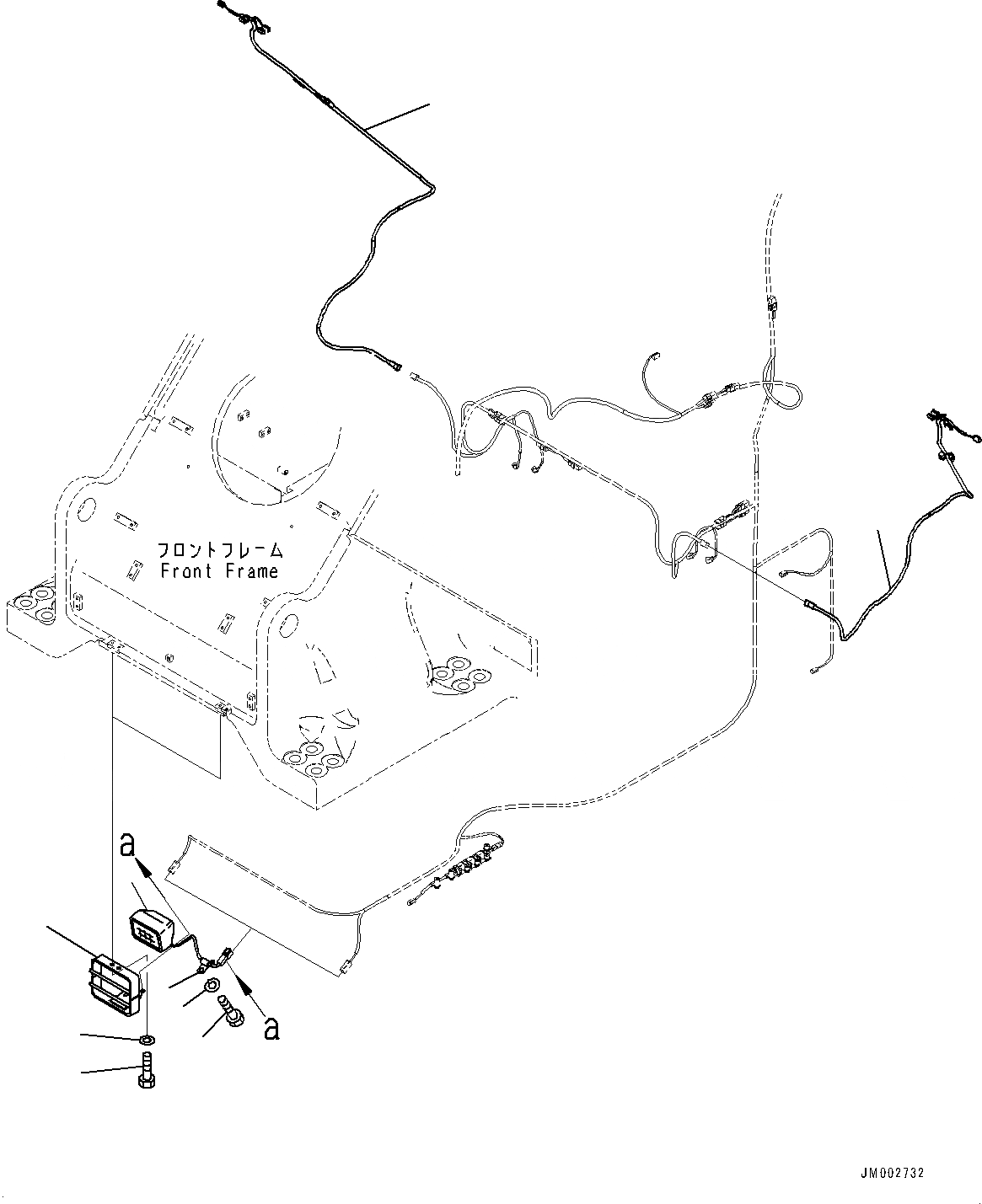 フロントフレーム
Front Frame

a

a

JM002732