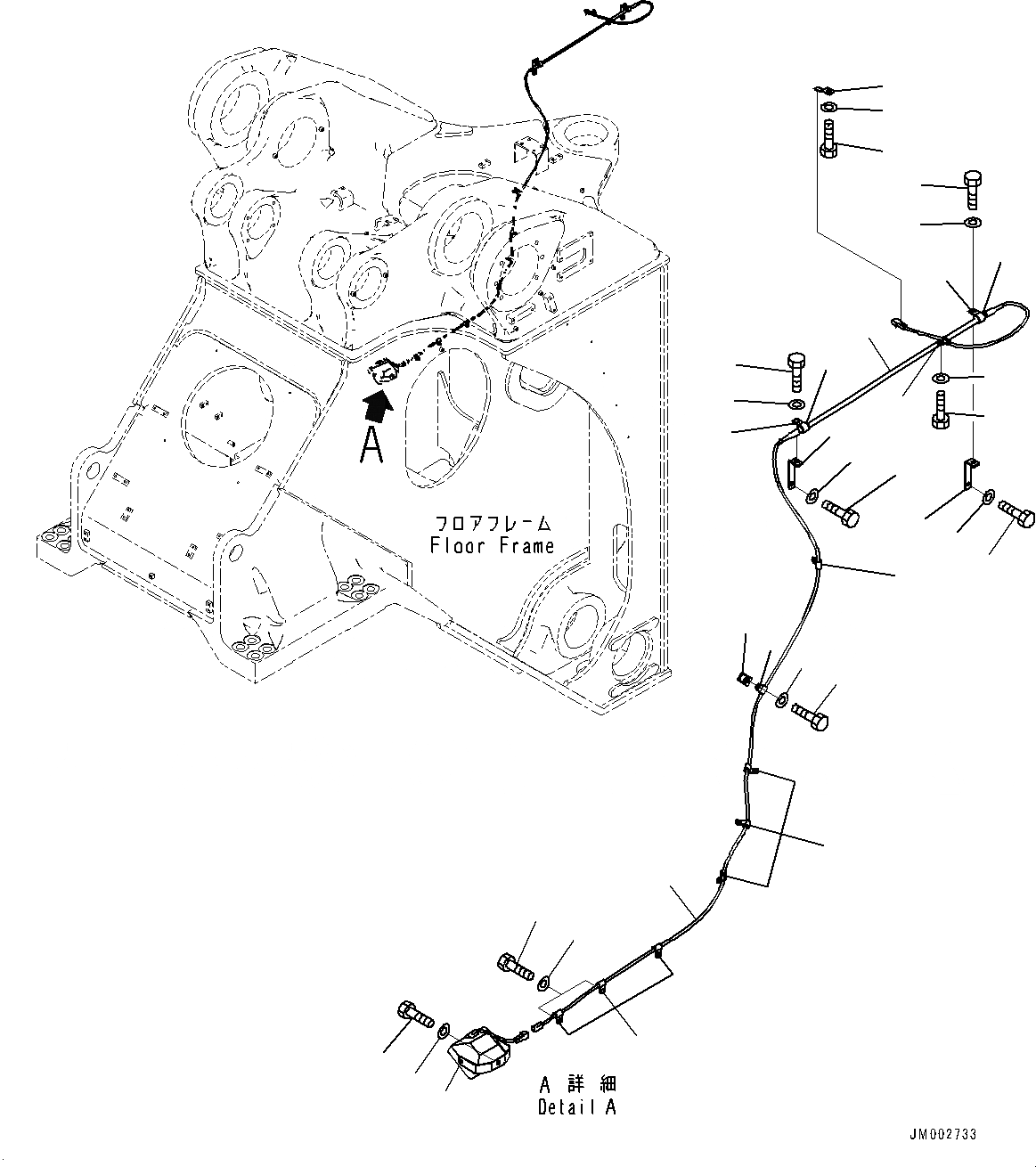 A

フロアフレーム
Floor Frame

A 詳細
Detail A

JM002733