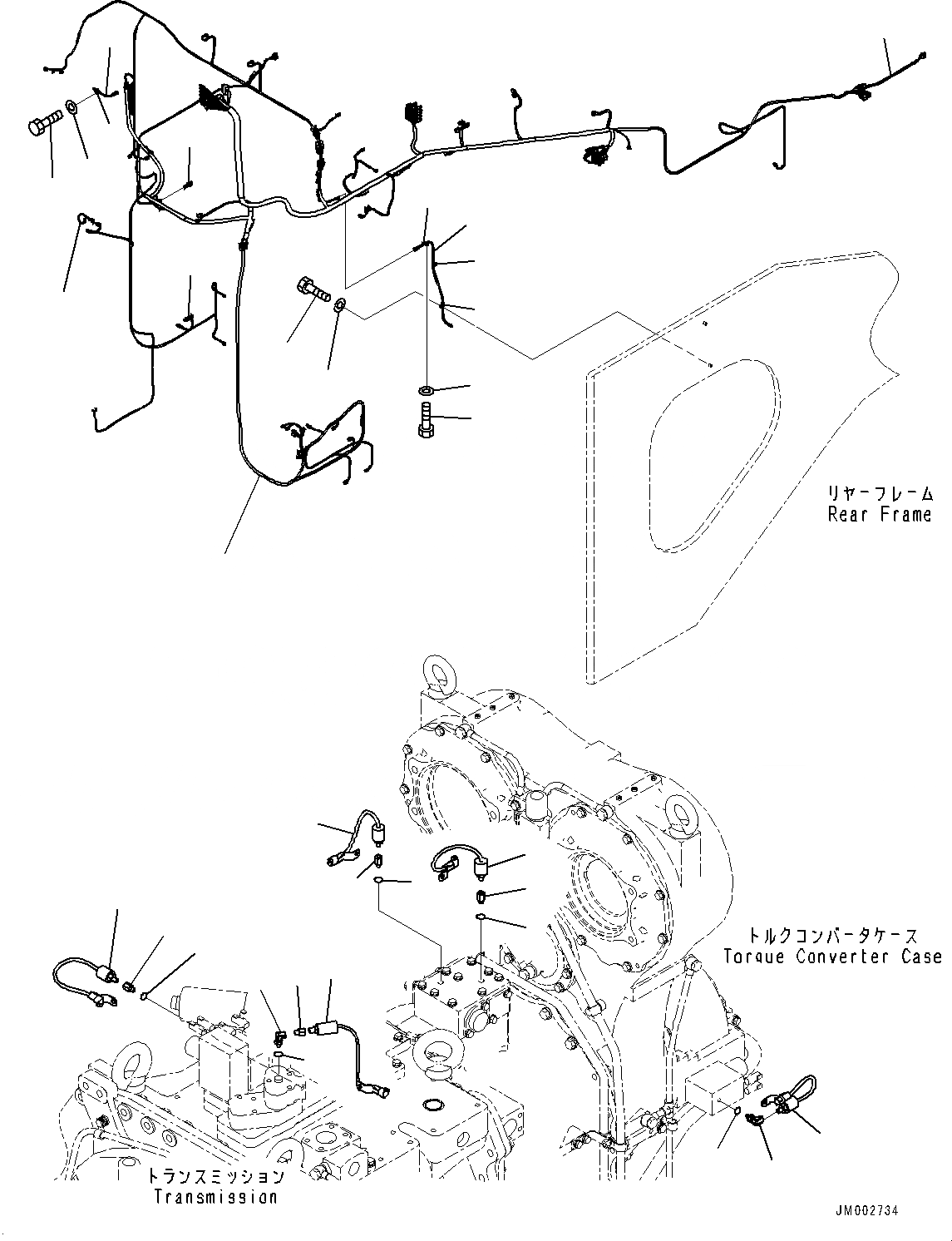 リヤーフレーム
Rear Frame

トルクコンバータケース
Torque Converter Case

トランスミッション
Transmission

JM002734