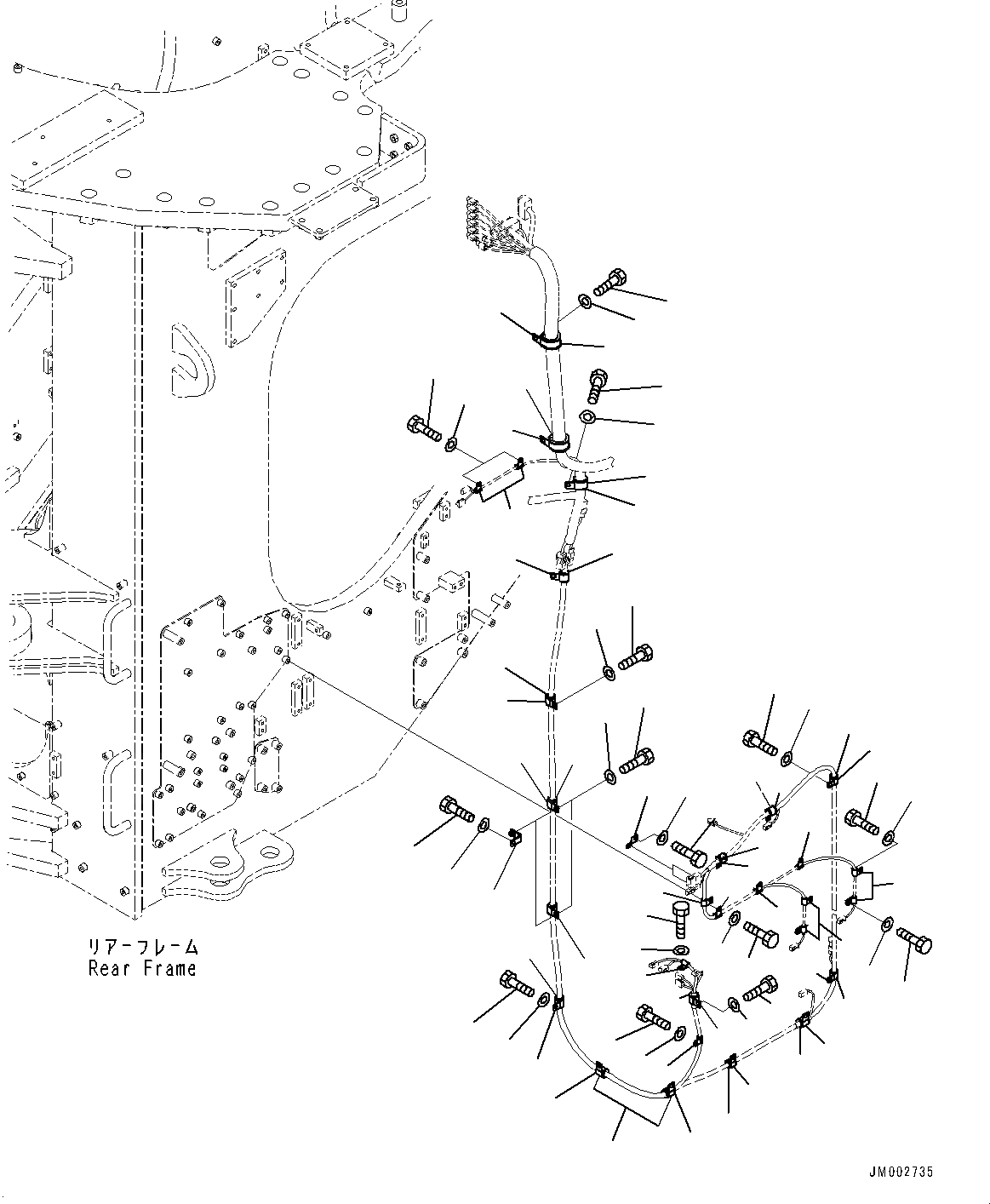 リアーフレーム
Rear Frame

JM002735