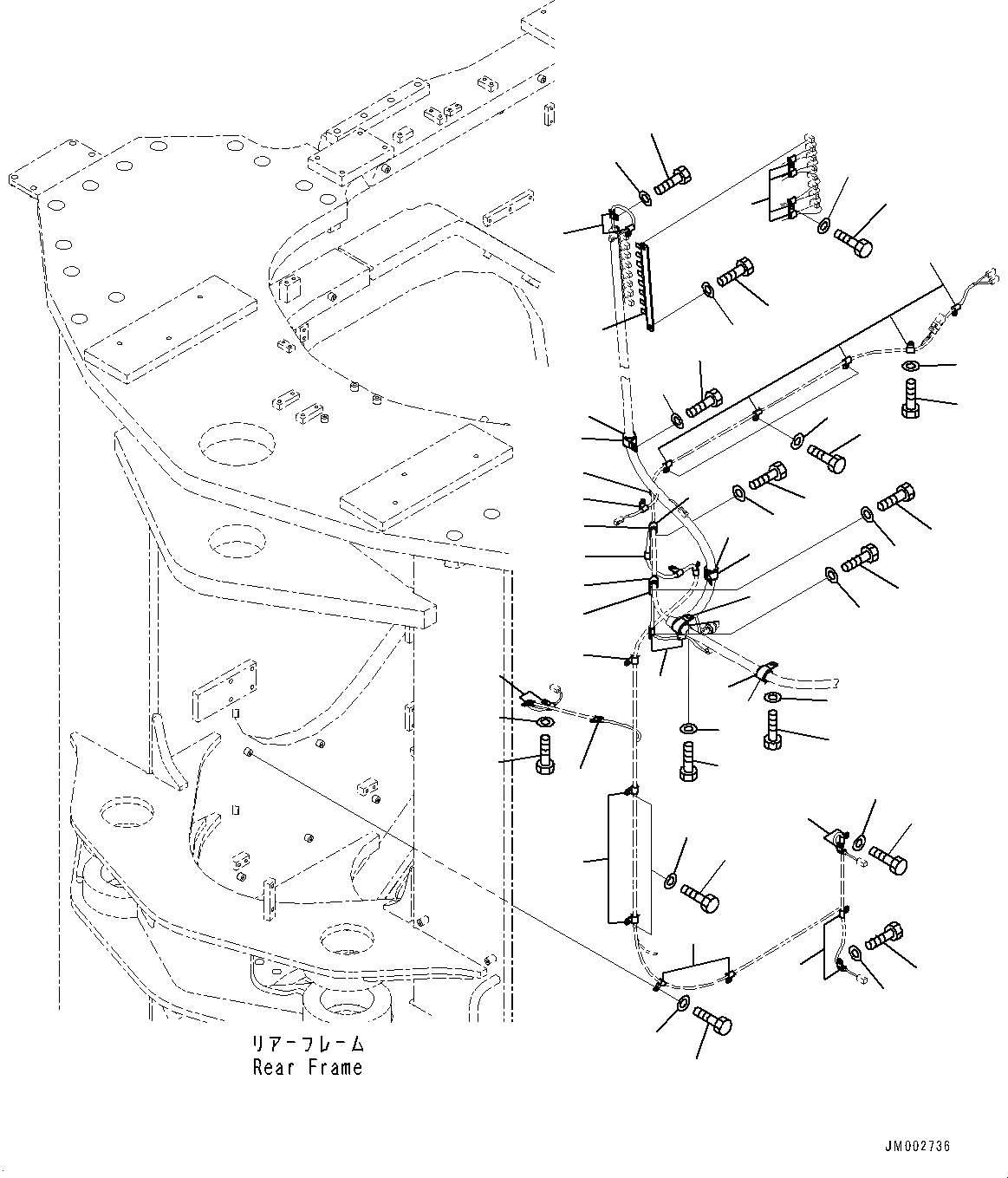 リアーフレーム
Rear Frame

JM002736