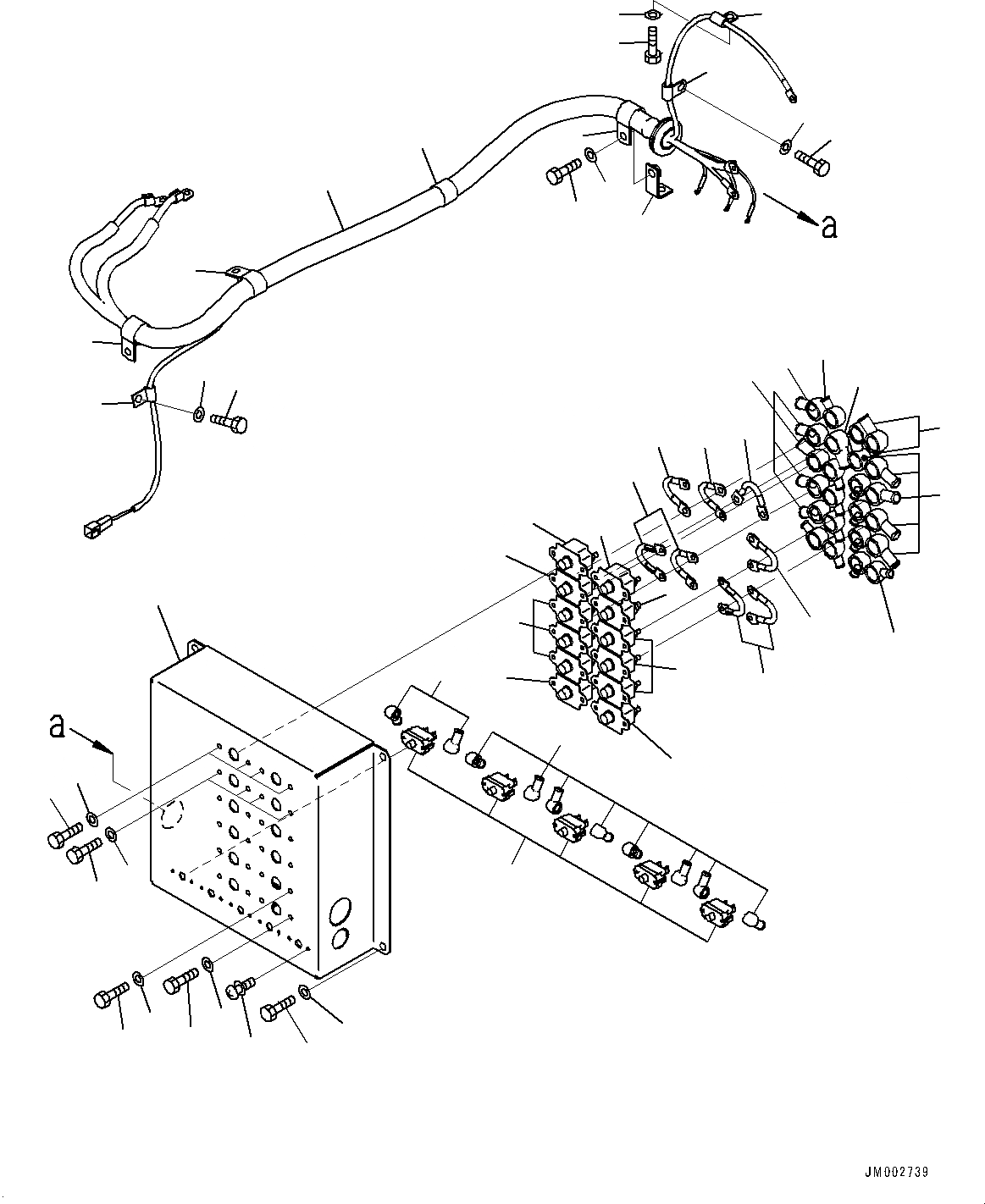 a

a

JM002739