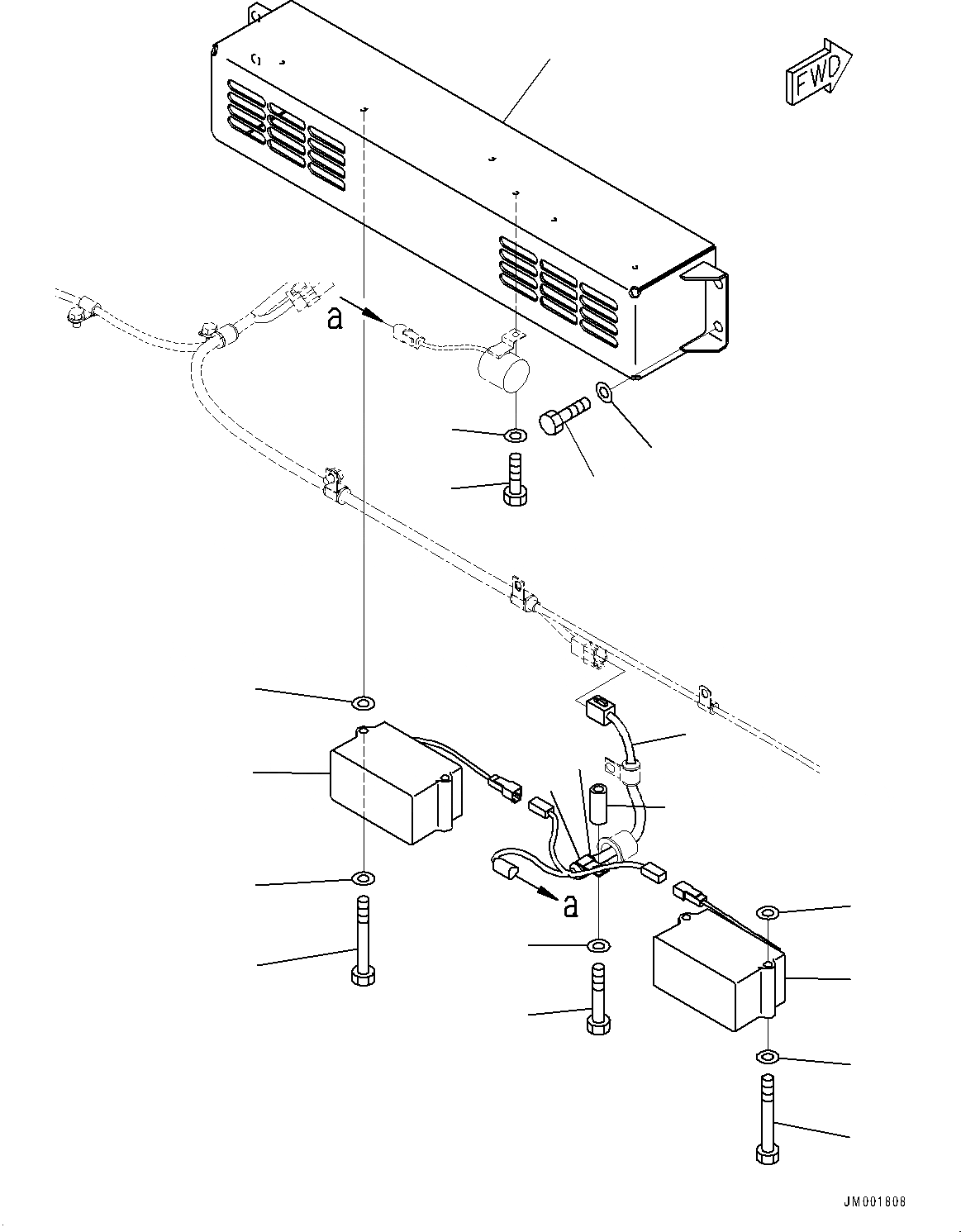 FWD

a

a

JM001808