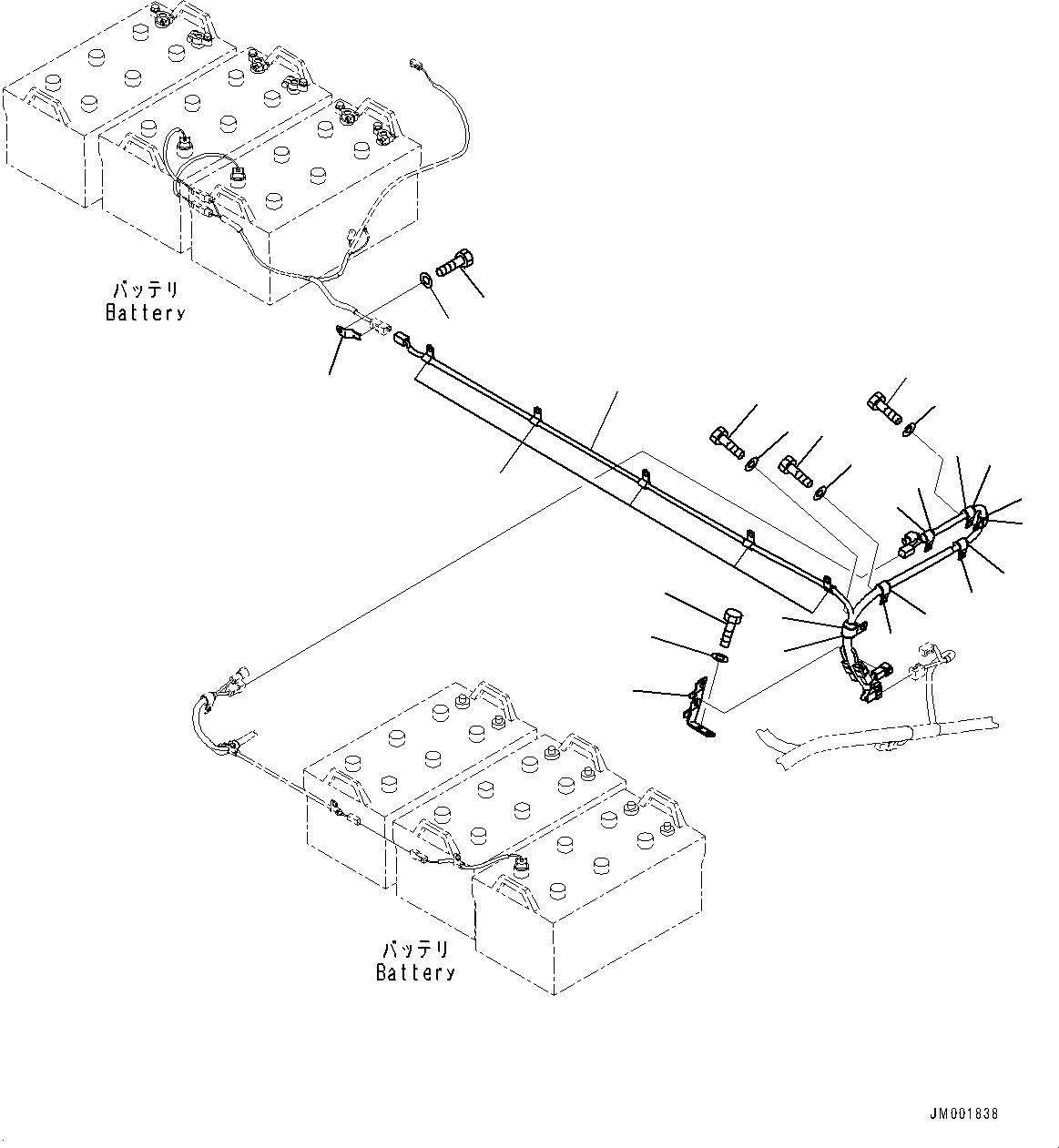 バッテリ
Battery

バッテリ
Battery

JM001838