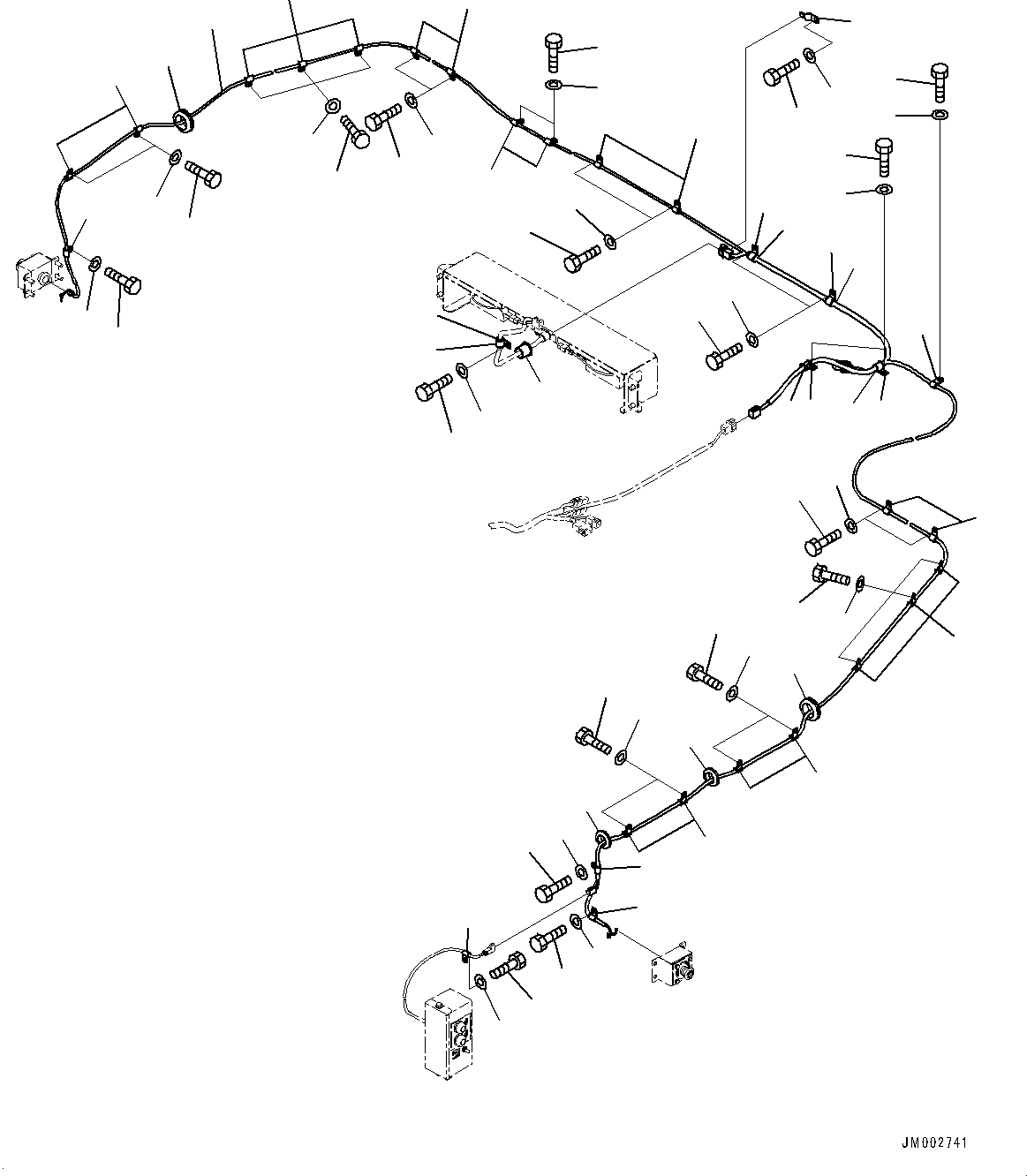 JM002741