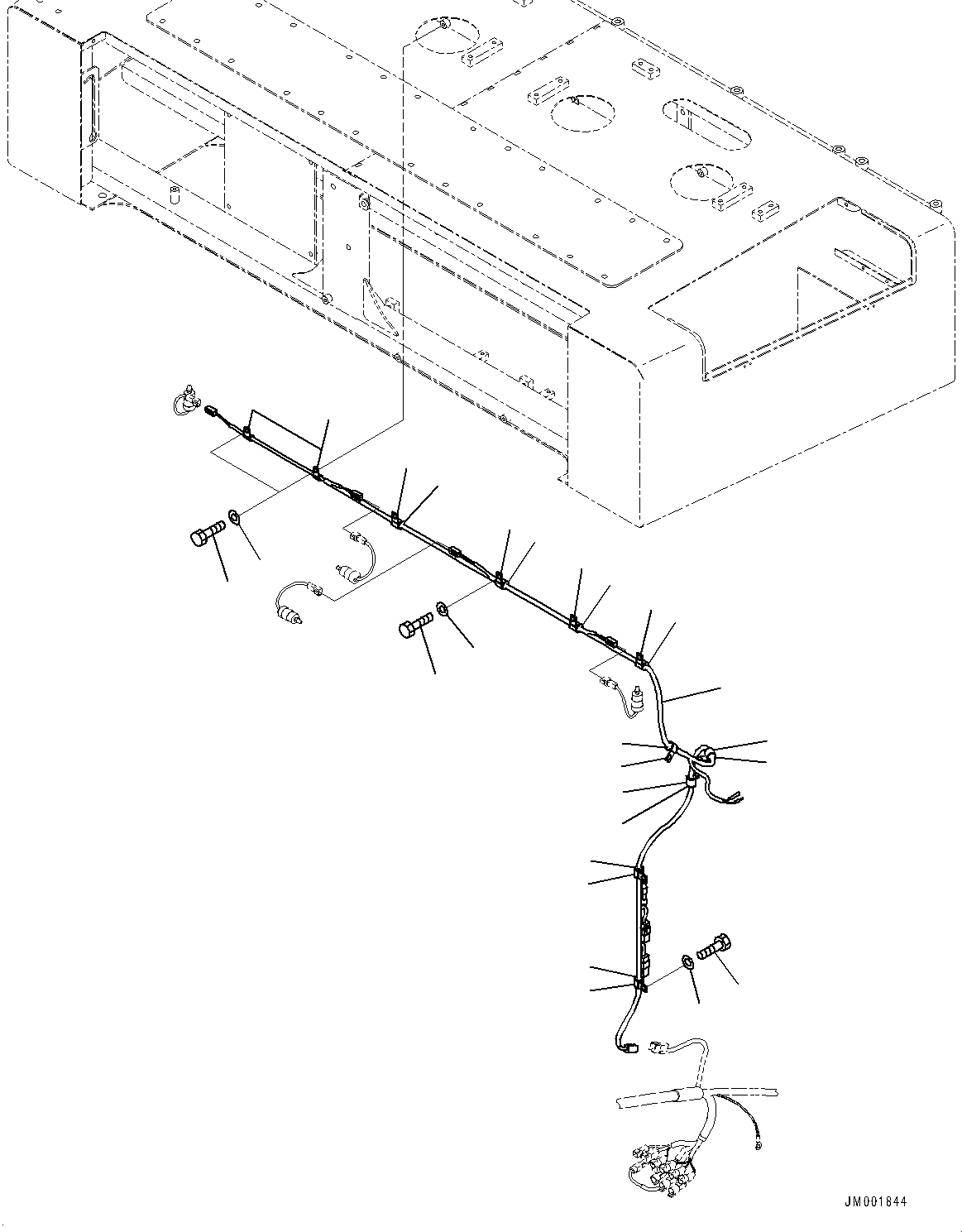 JM001844