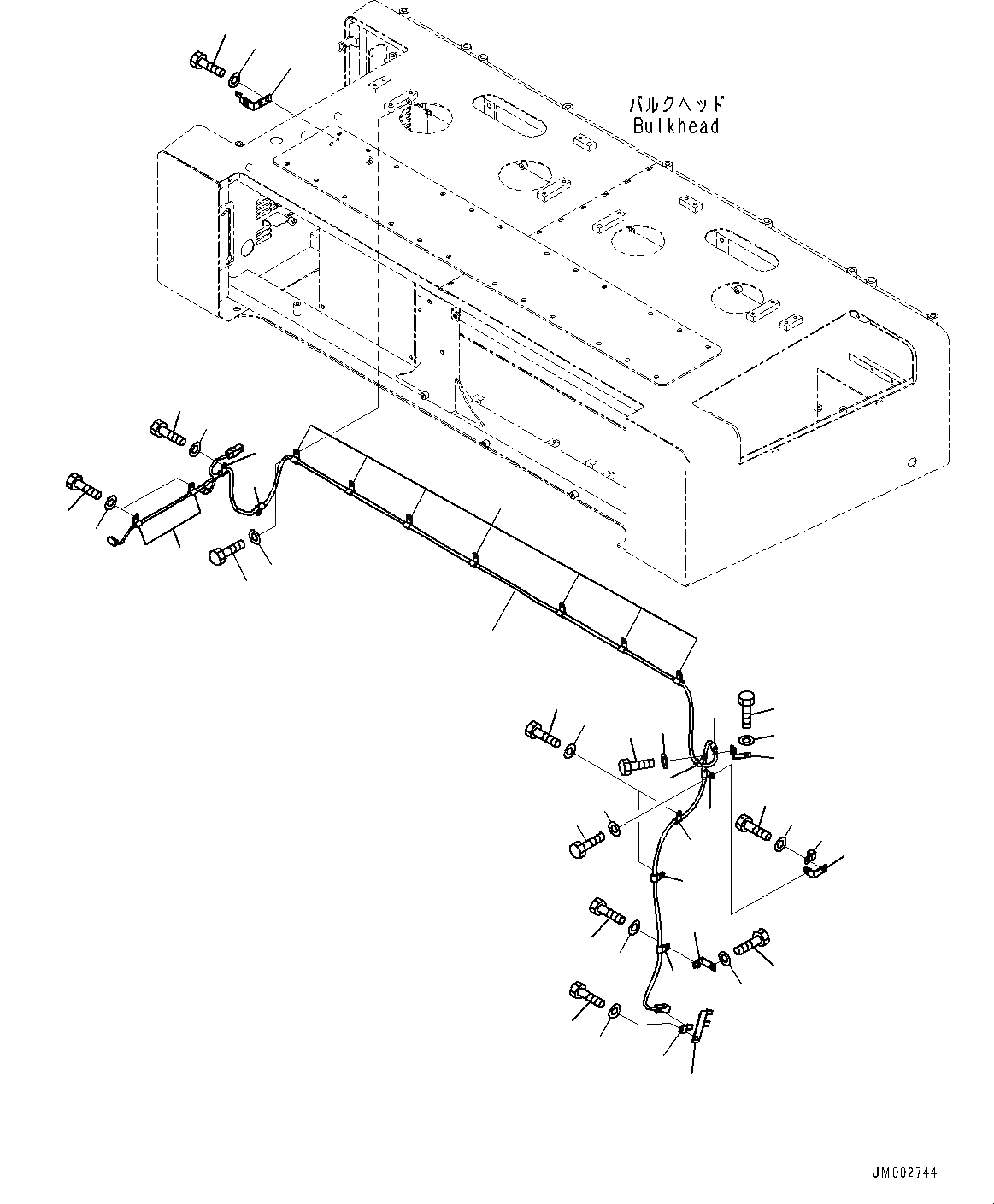 バルクヘッド
Bulkhead

JM002744