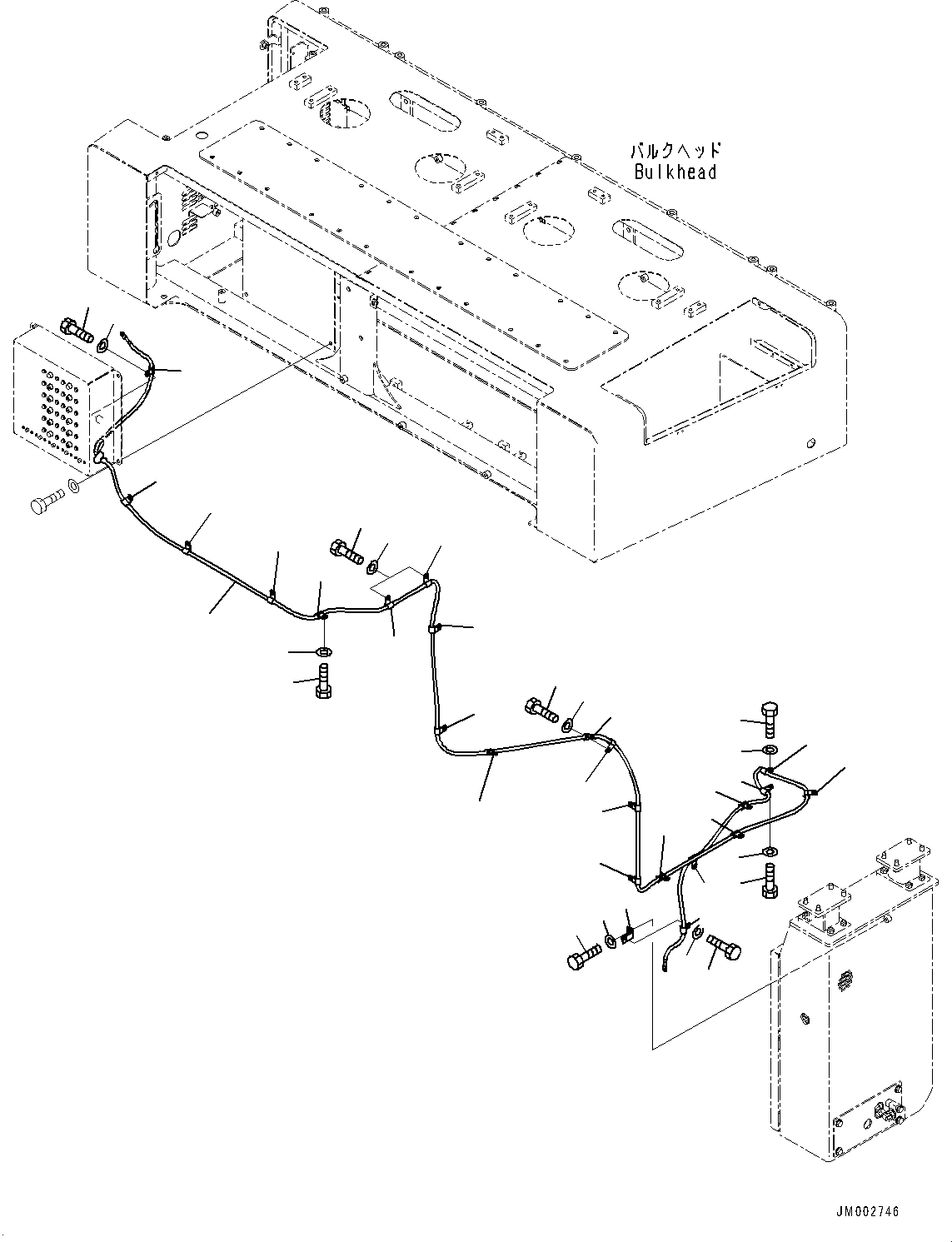 バルクヘッド
Bulkhead

JM002746