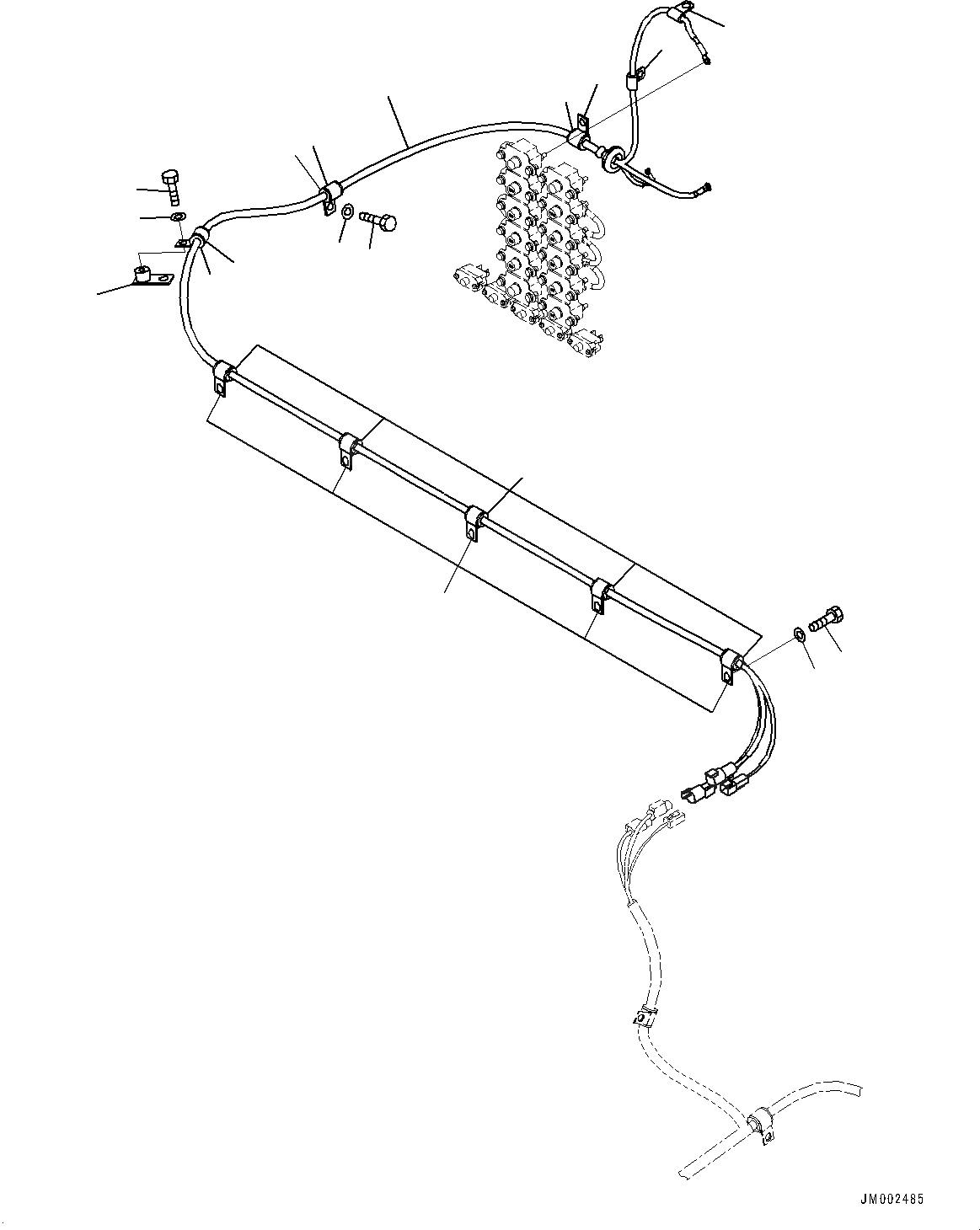 JM002485