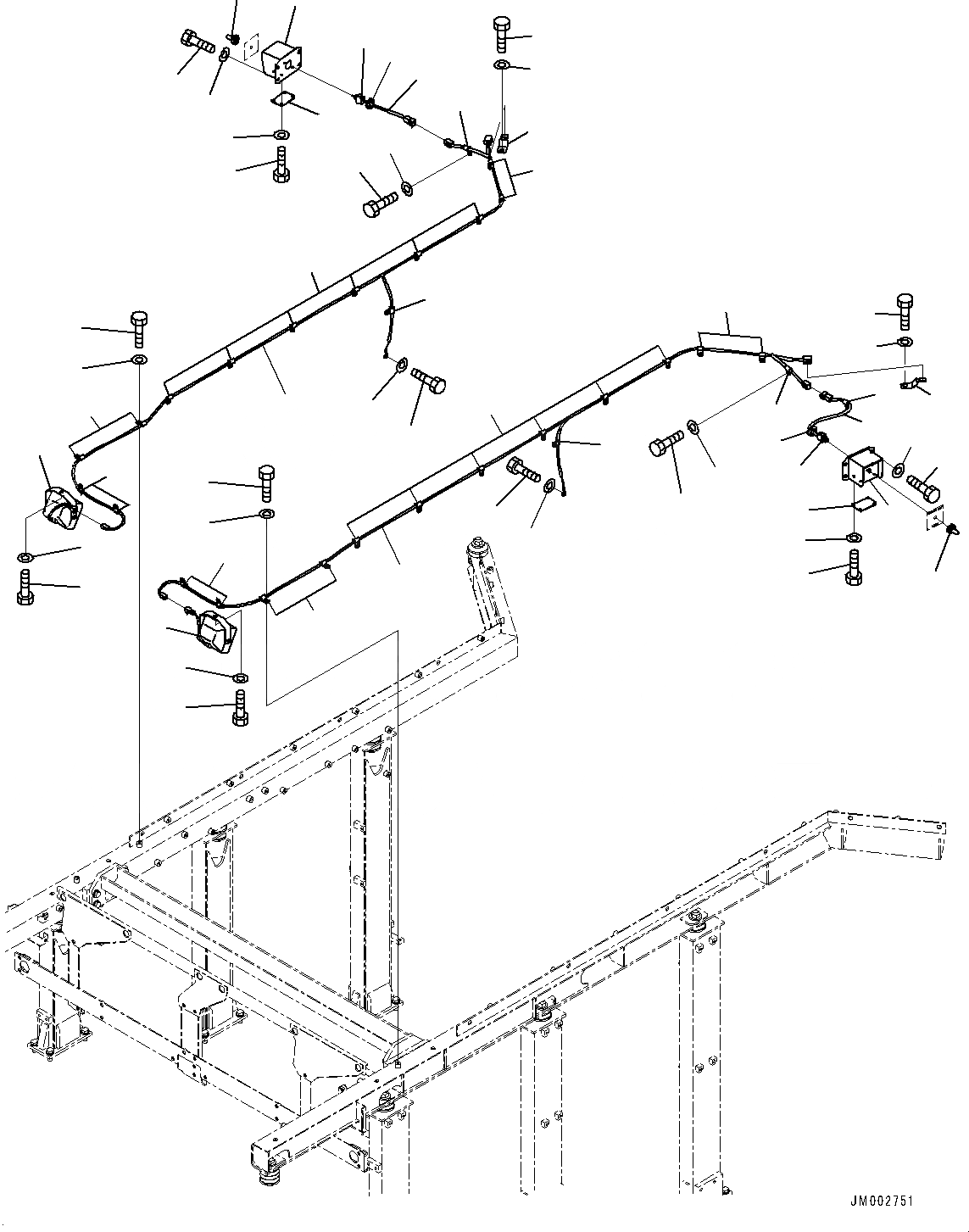 JM002751