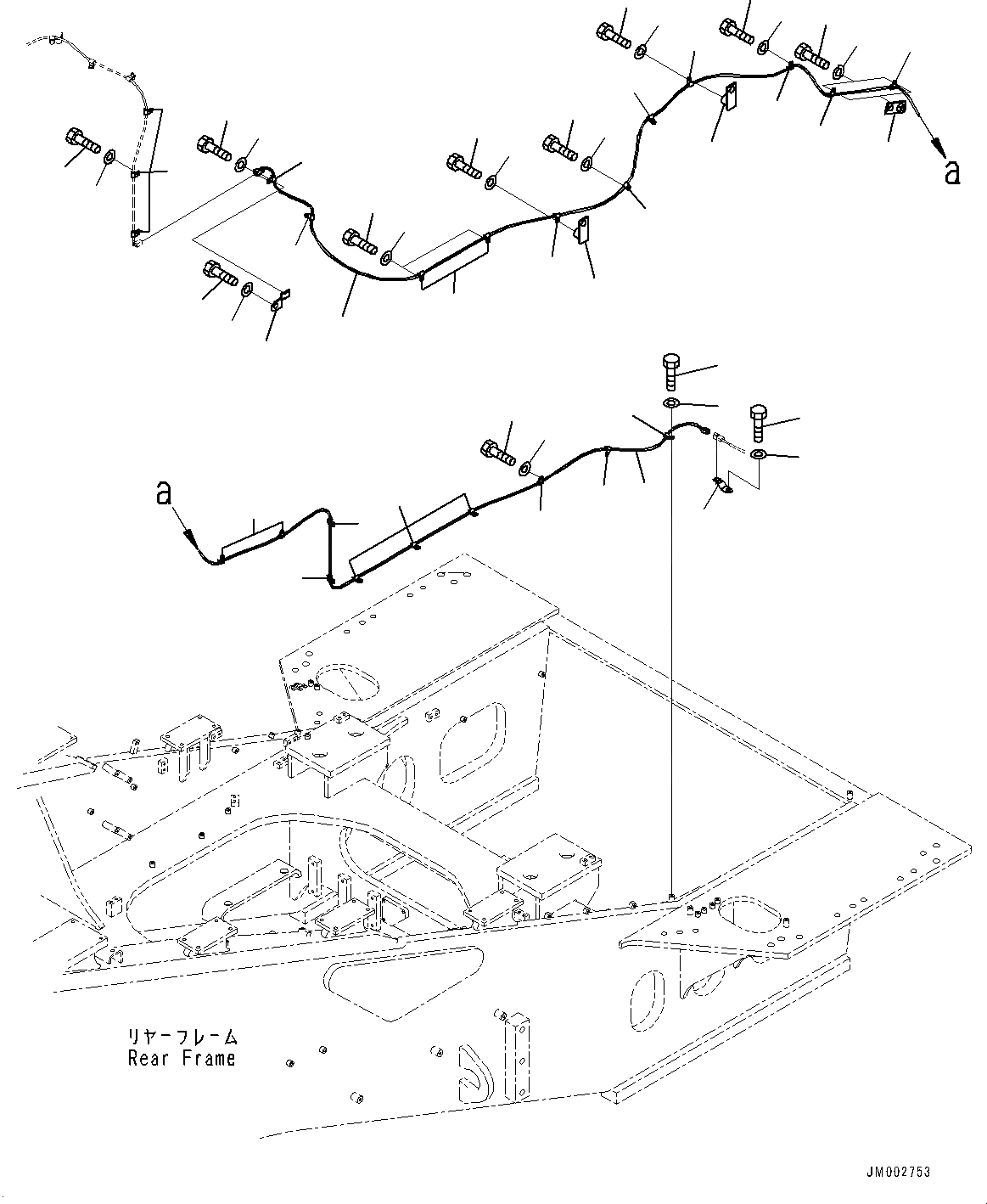 a

a

リヤーフレーム
Rear Frame

JM002753