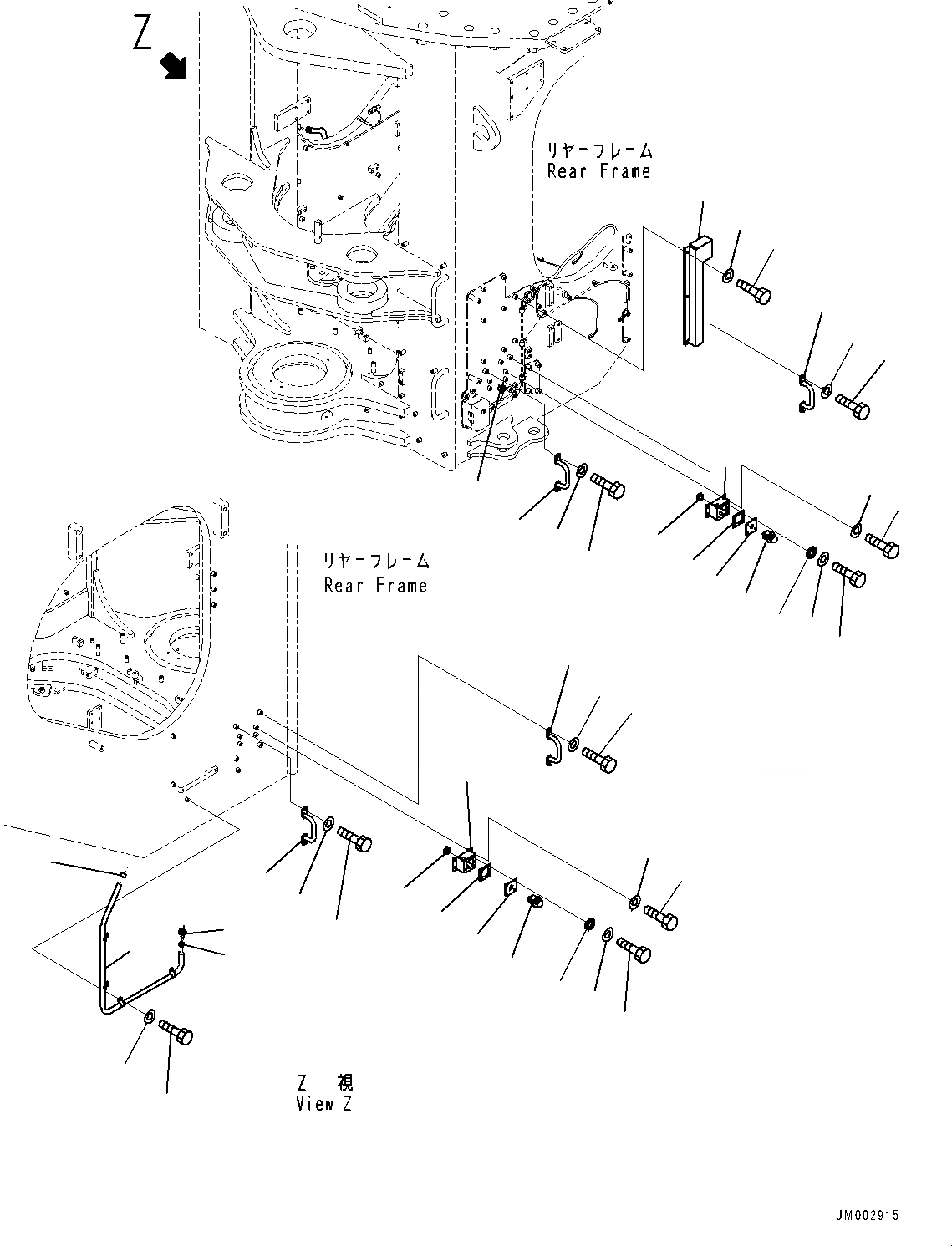 Z

リヤーフレーム
Rear Frame

リヤーフレーム
Rear Frame

Z 視
View Z

JM002915