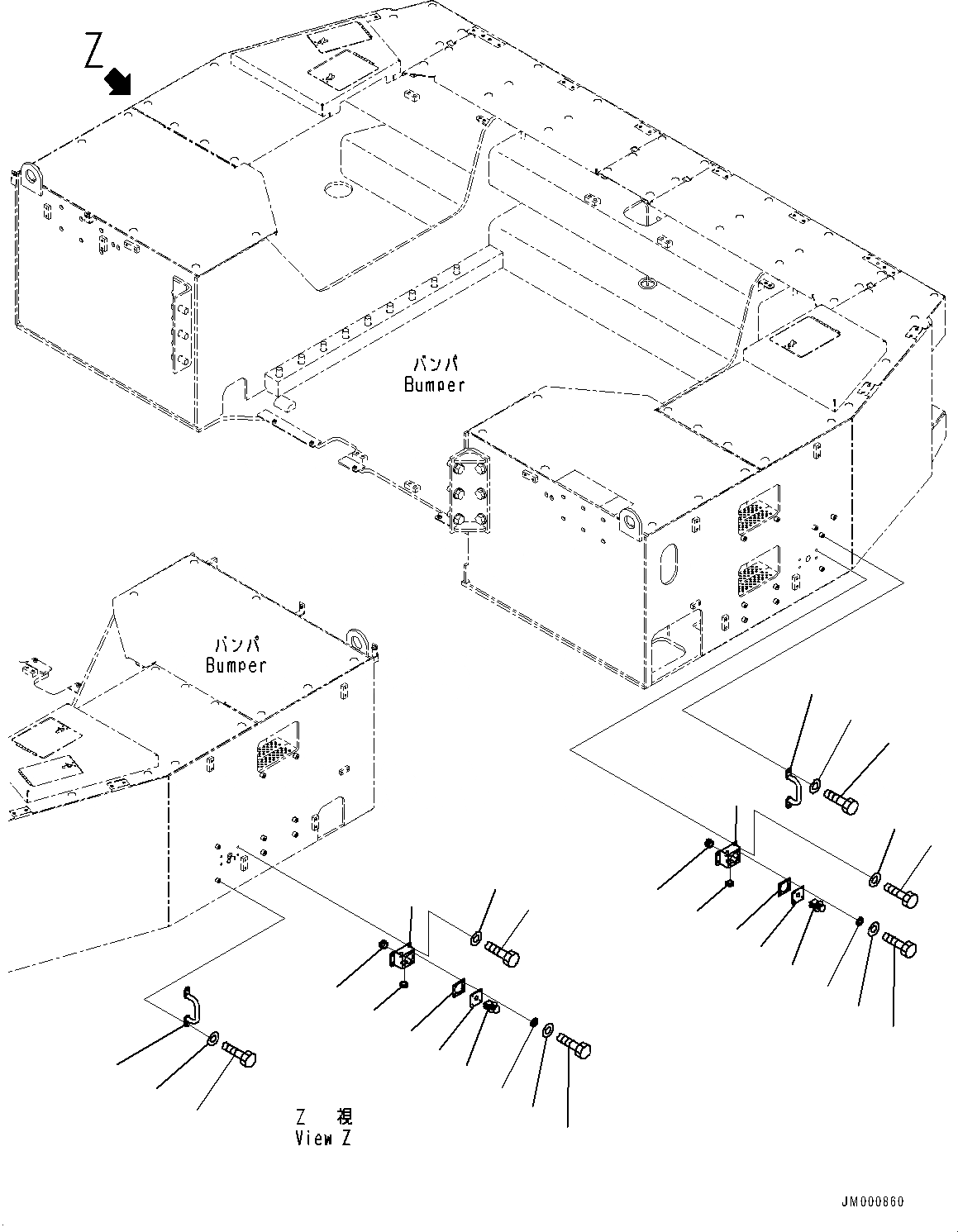 Z

バンパ
Bumper

バンパ
Bumper

Z 視
View Z

JM000860