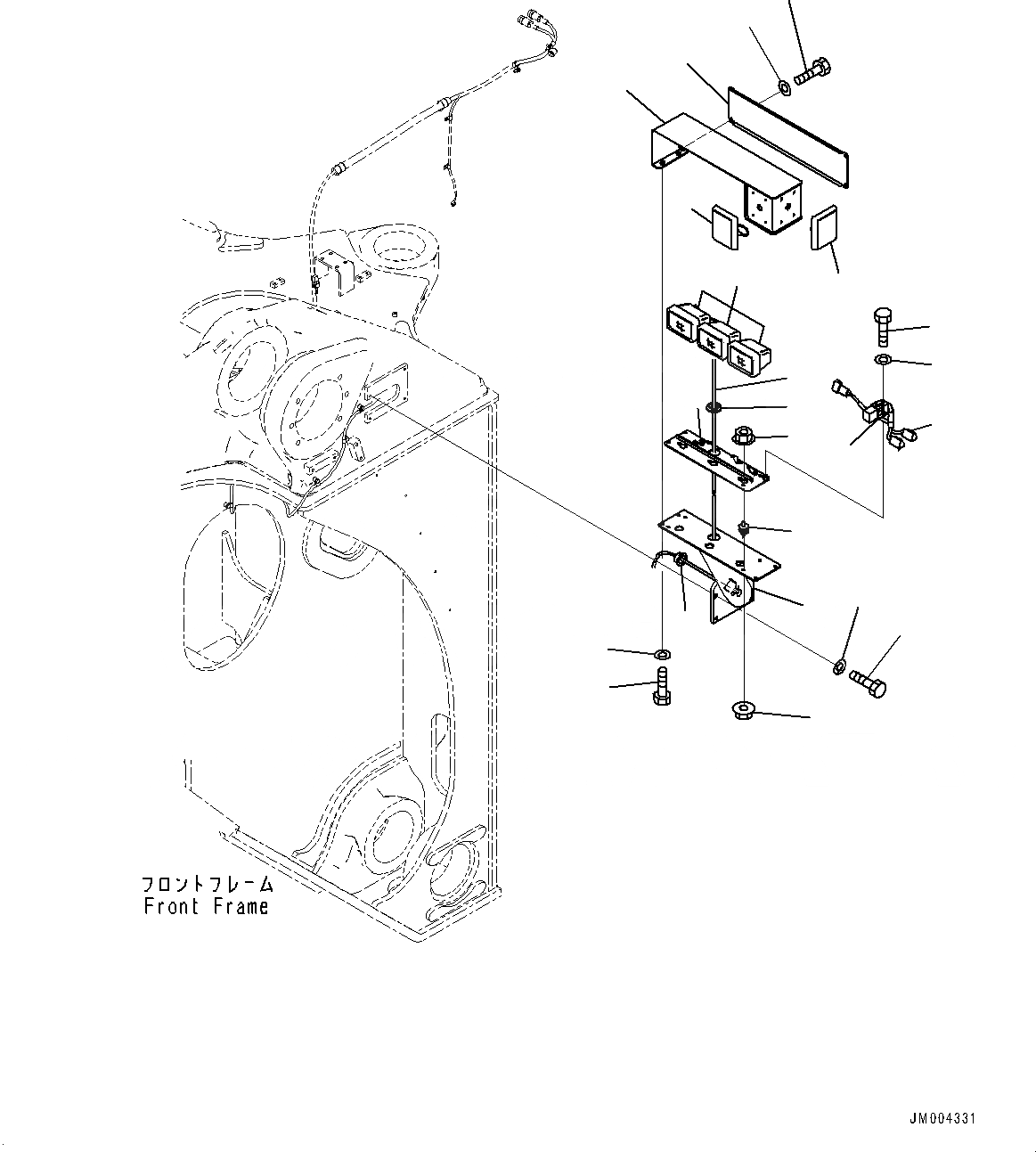 フロントフレーム
Front Frame

JM004331