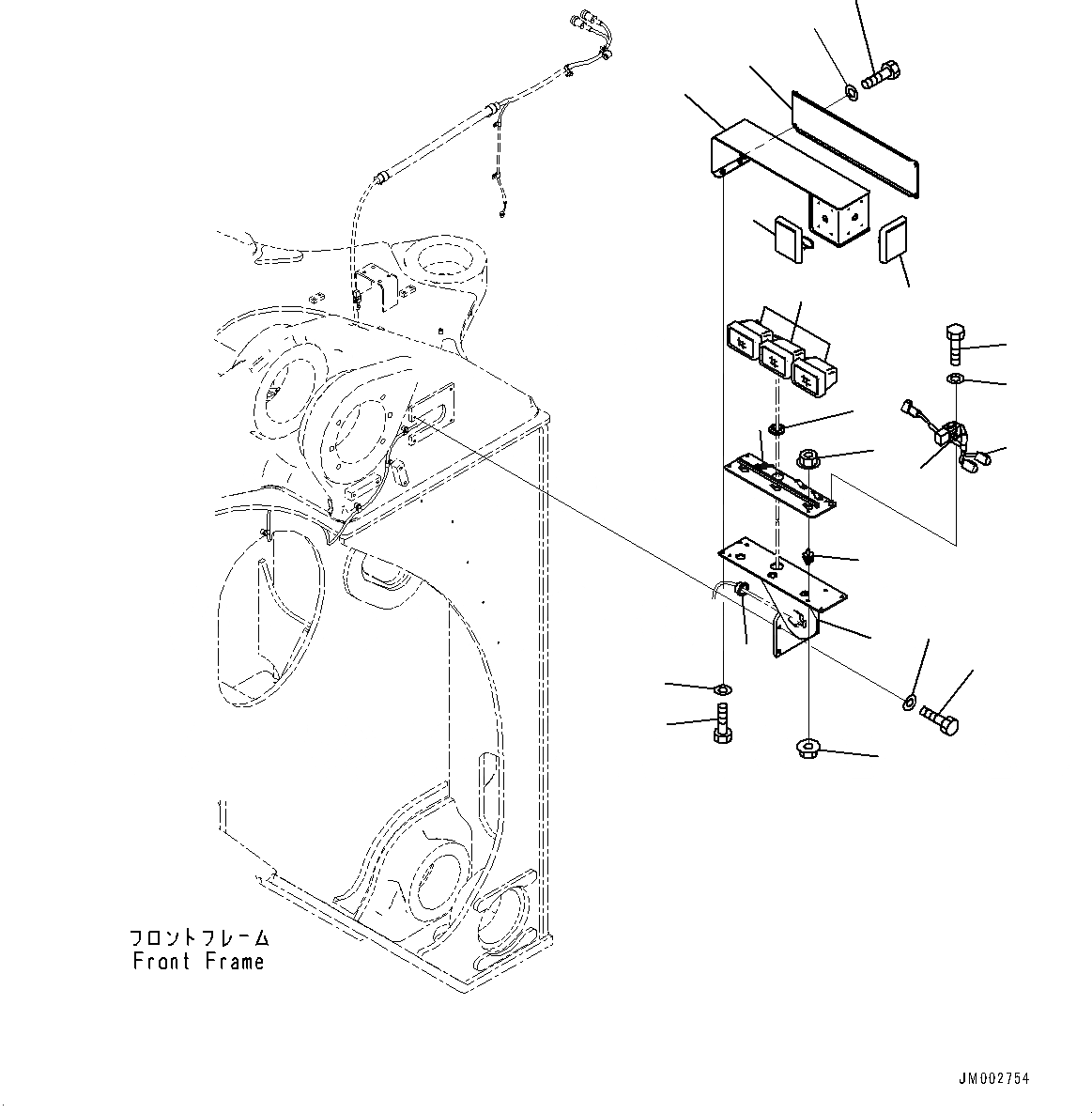 フロントフレーム
Front Frame

JM002754