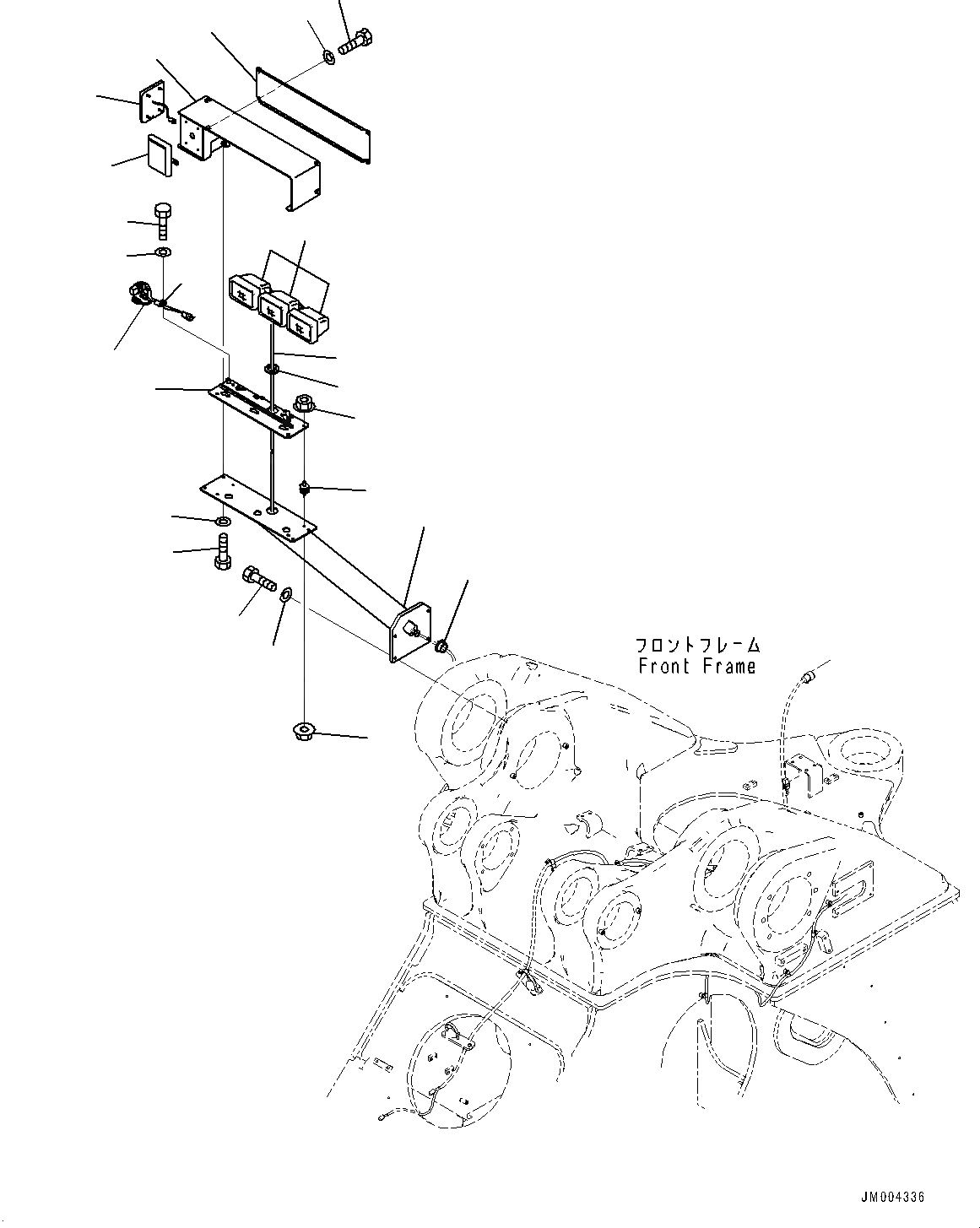 フロントフレーム
Front Frame

JM004336