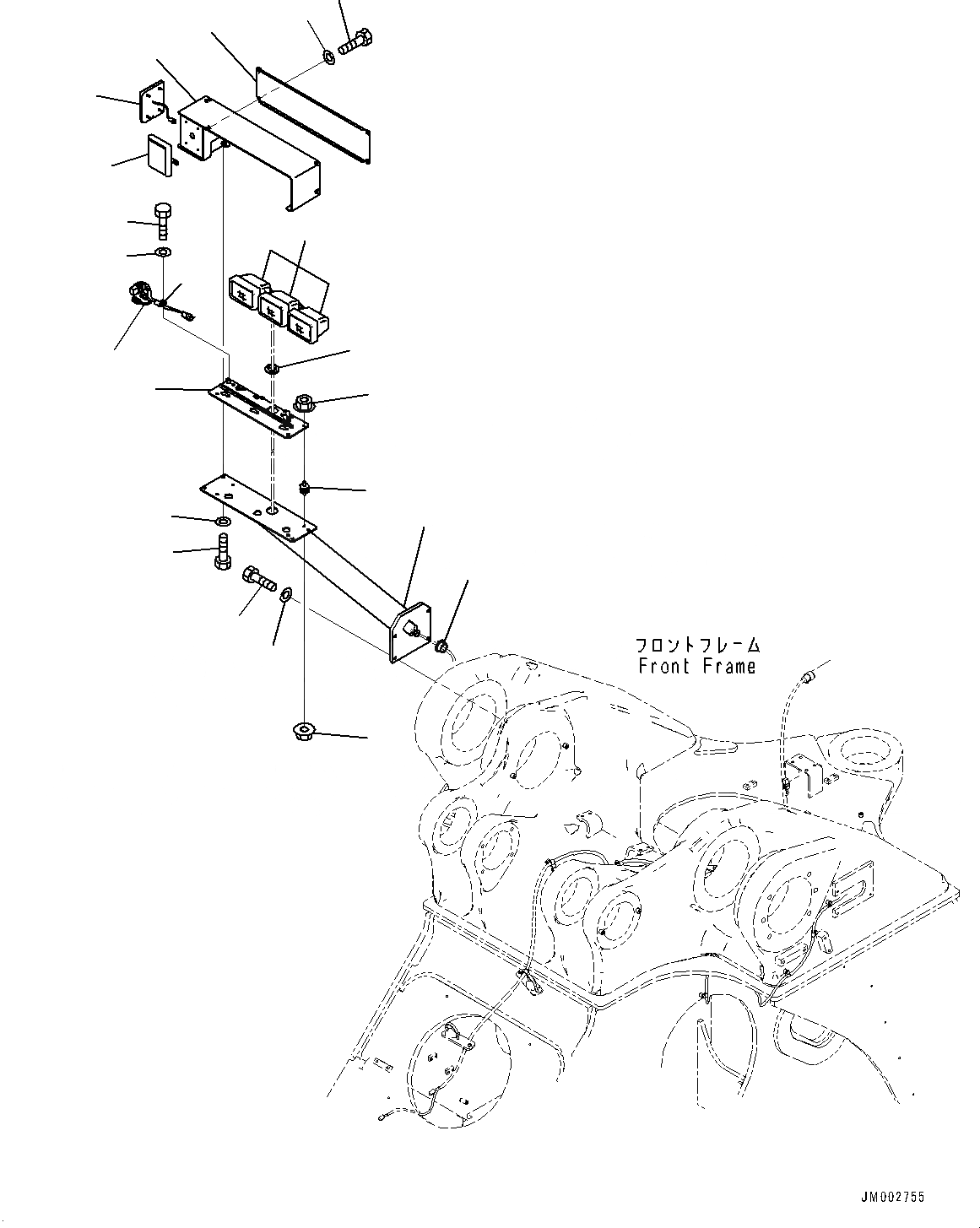 フロントフレーム
Front Frame

JM002755