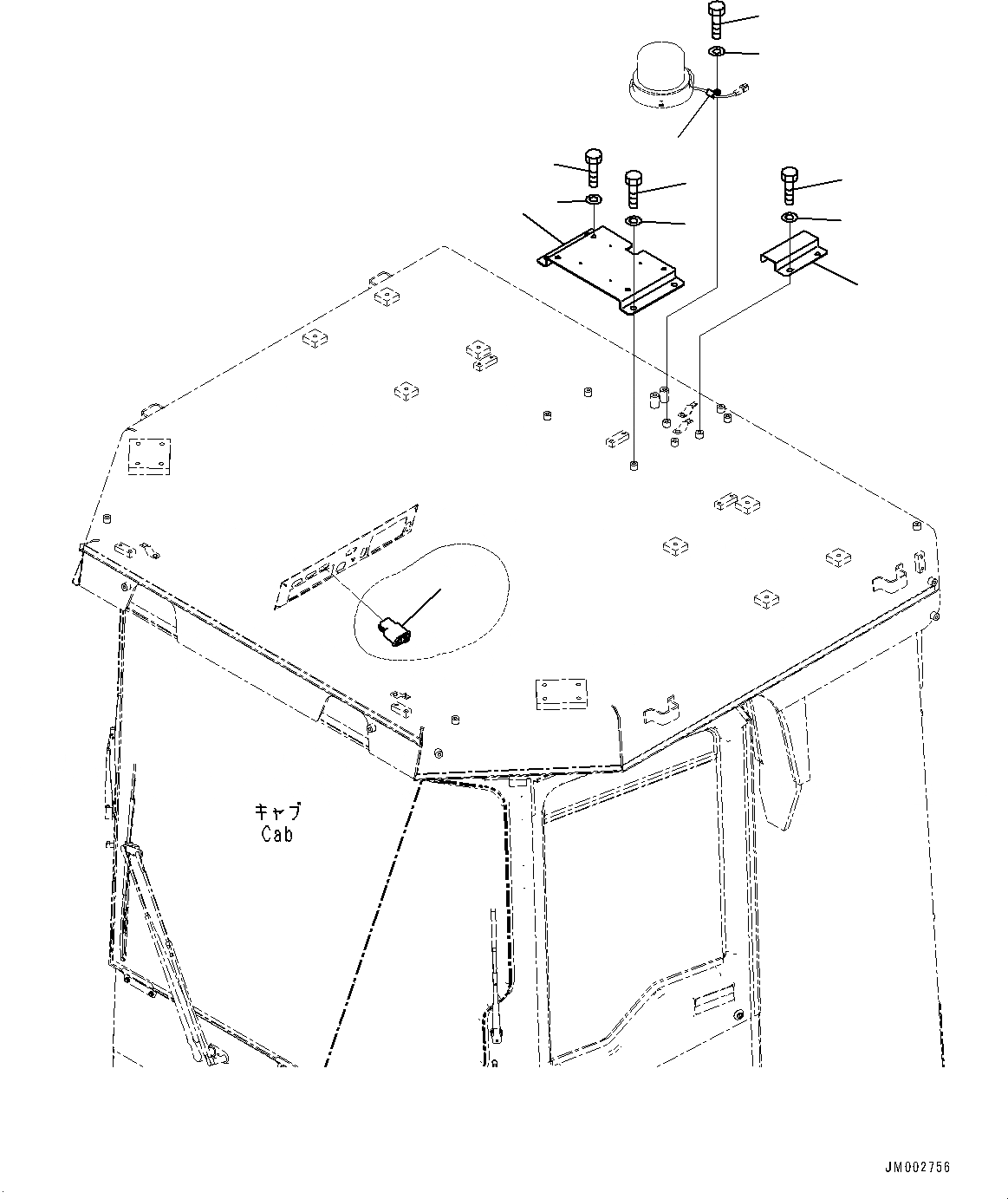 キャブ
Cab

JM002756