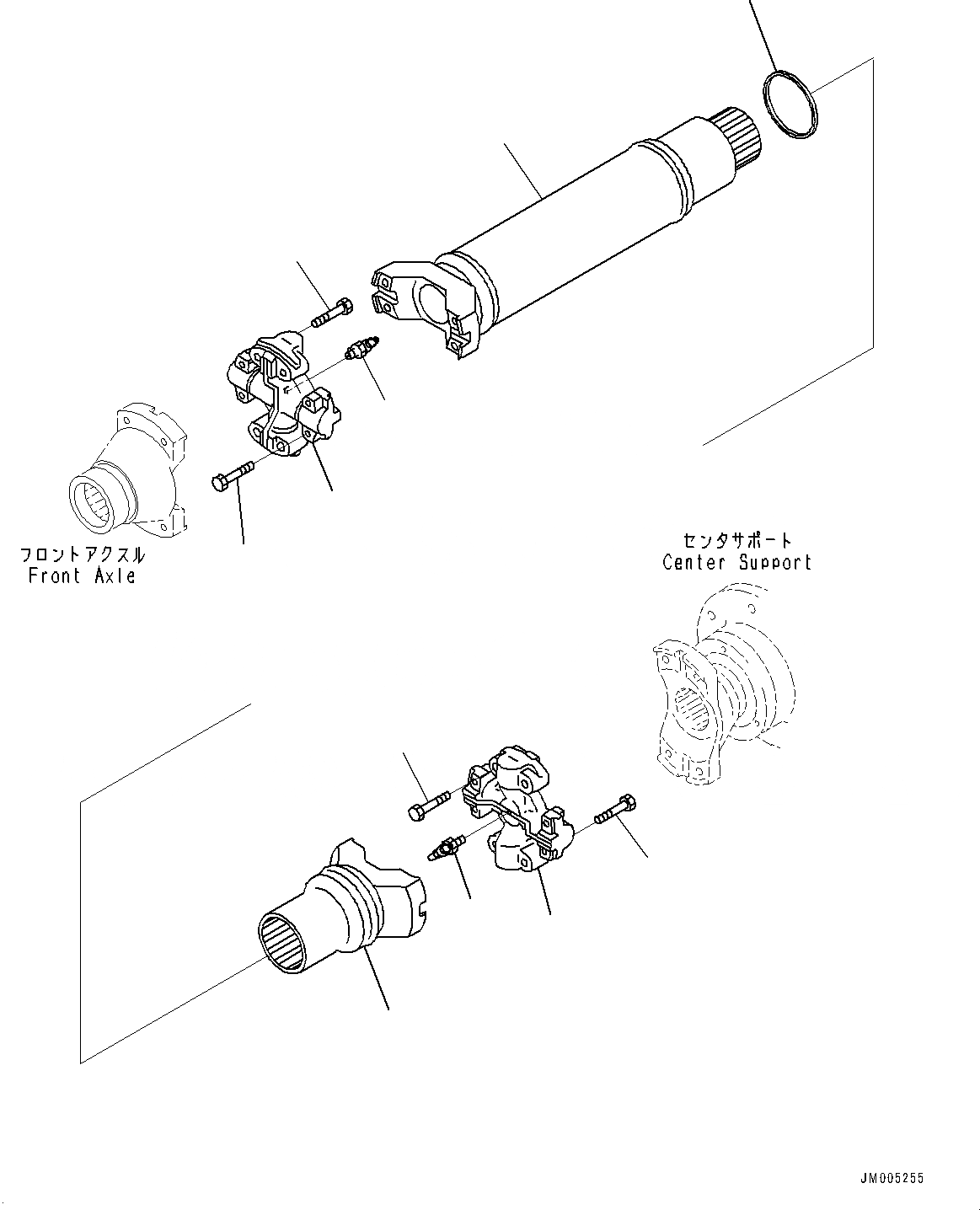 フロントアクスル
Front Axle

センタサポート
Center Support

JM005255