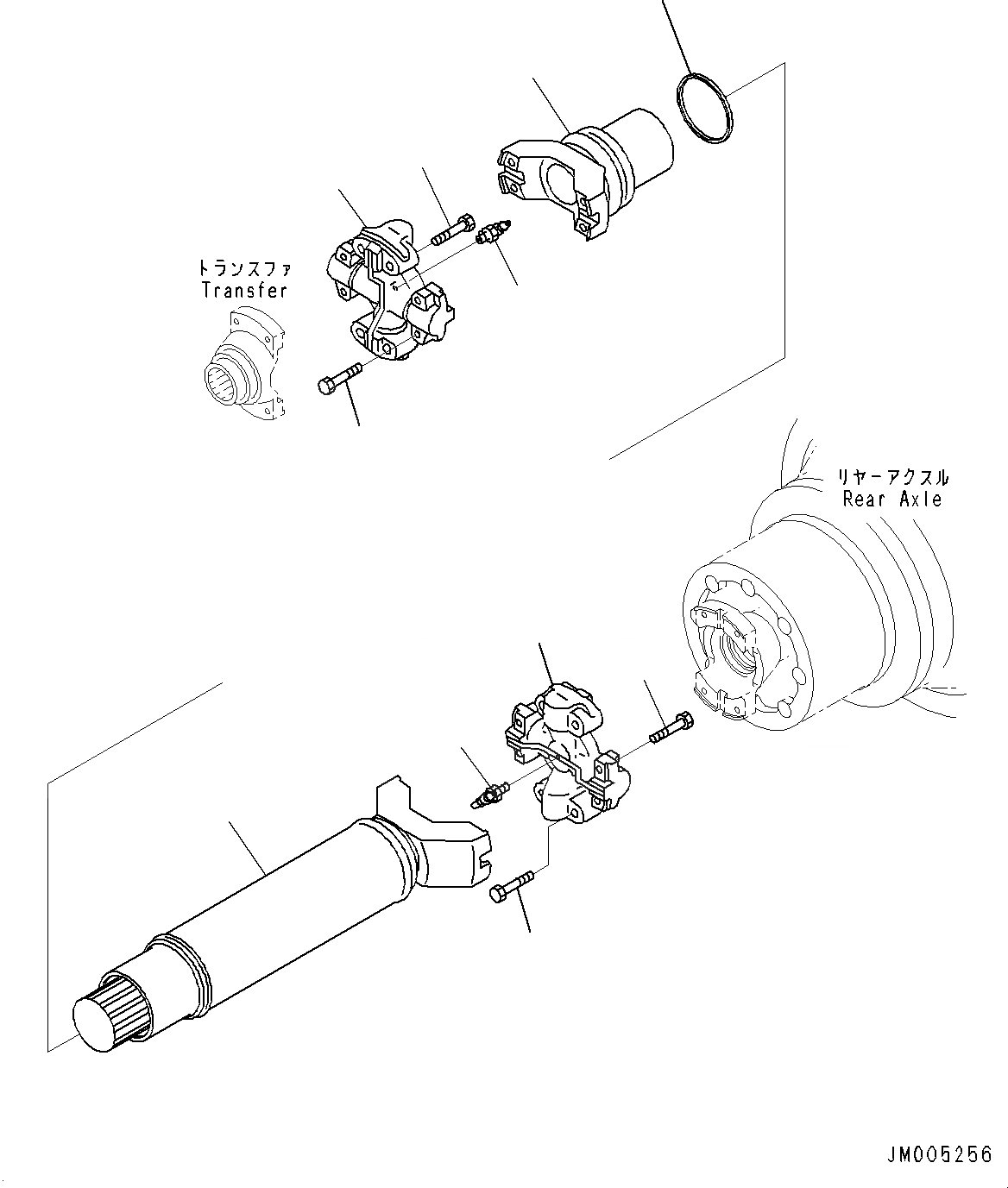 トランスファ
Transfer

リヤーアクスル
Rear Axle

JM005256