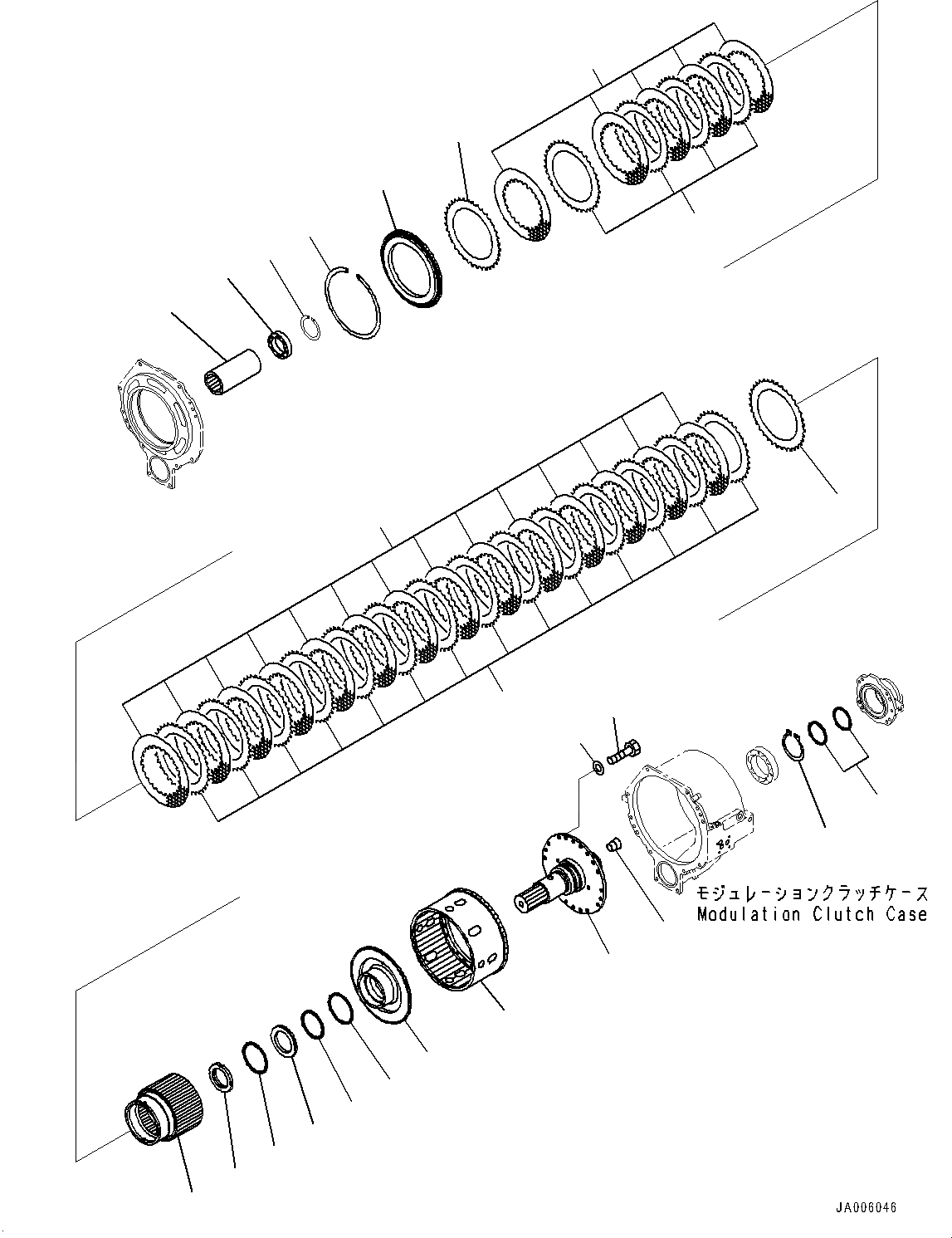 モジュレーションクラッチケース
Modulation Clutch Case

JA006046