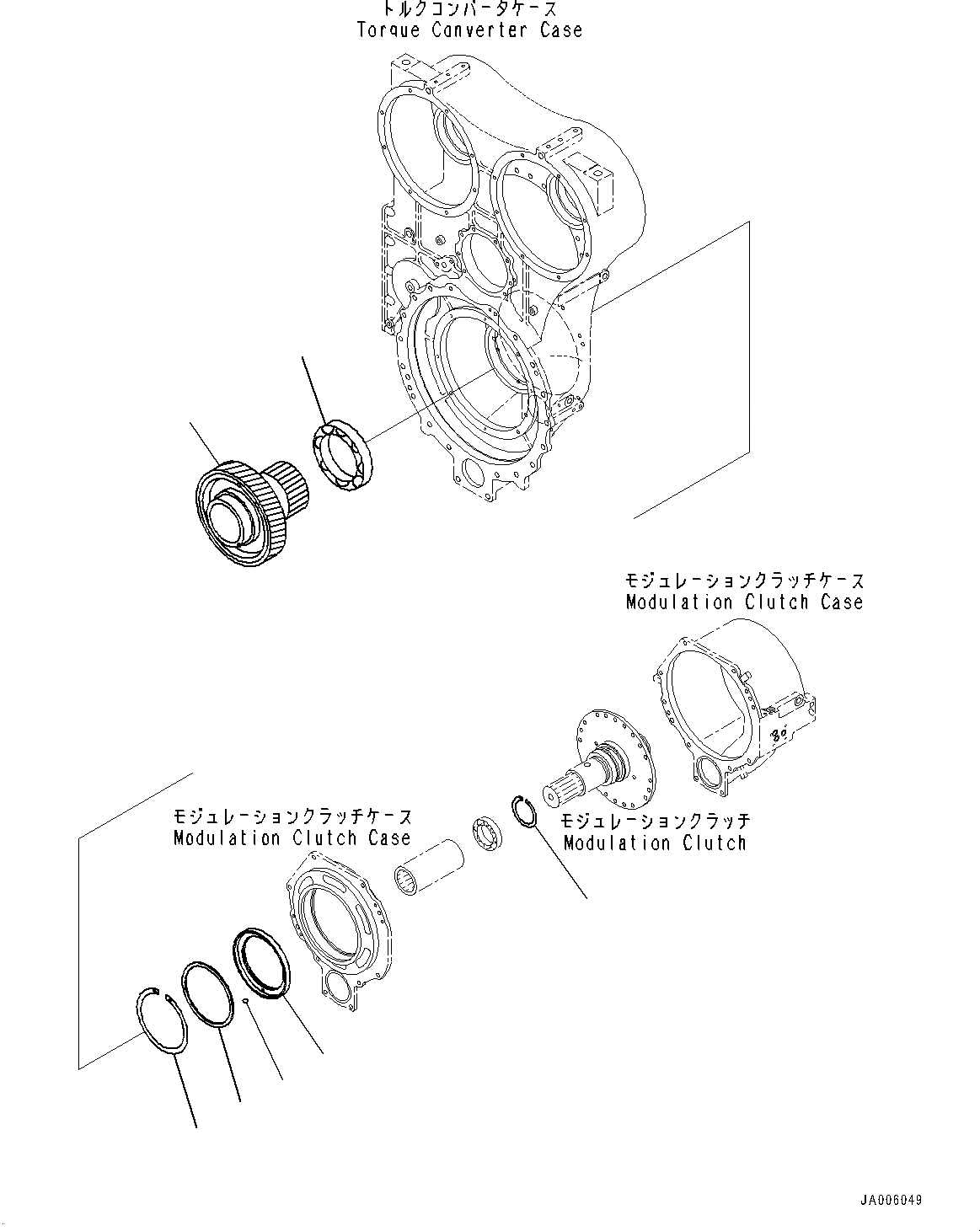 トルクコンバータケース
Torque Converter Case

モジュレーションクラッチケース
Modulation Clutch Case

モジュレーションクラッチケース
Modulation Clutch Case

モジュレーションクラッチ
Modulation Clutch

JA006049