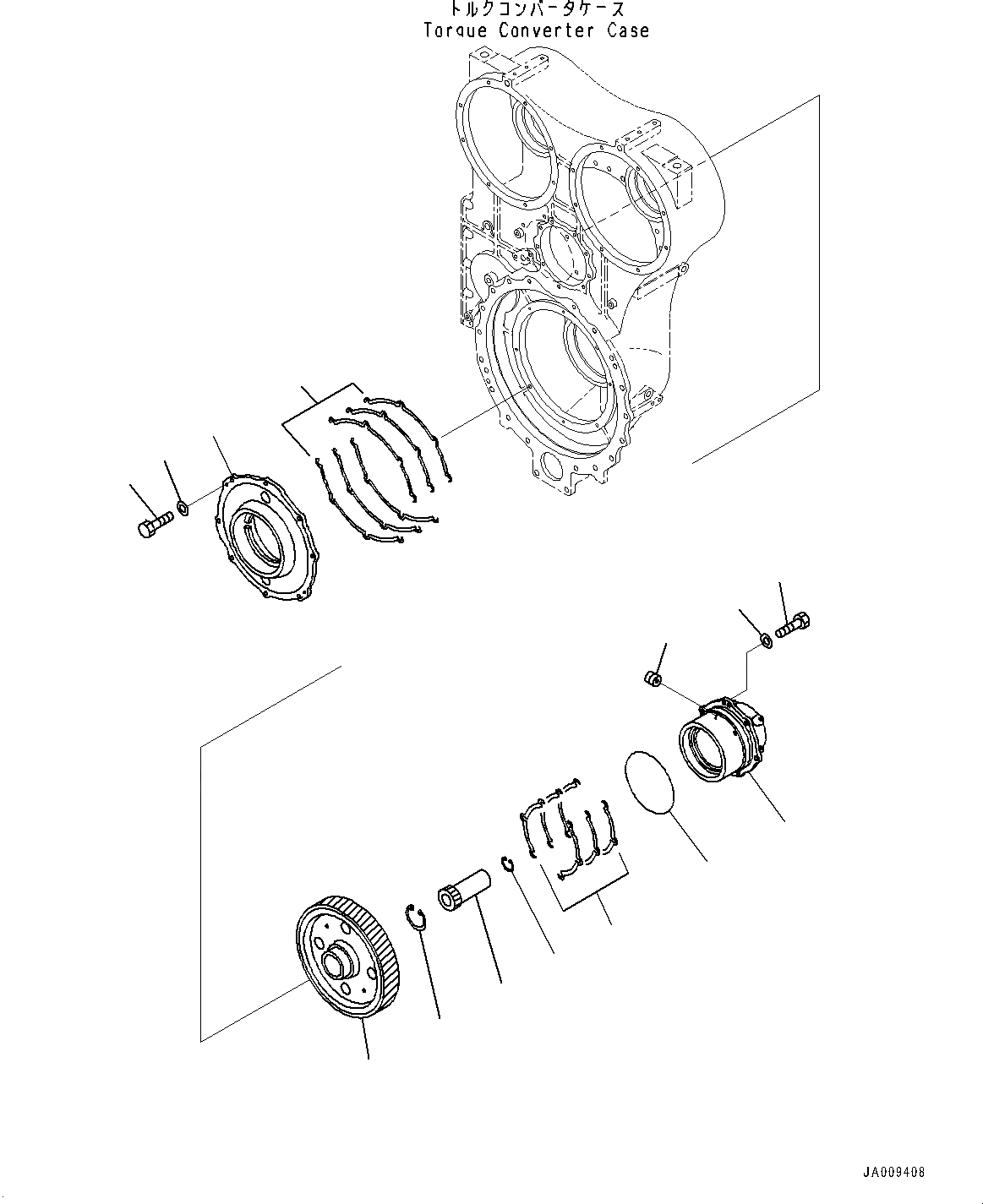 トルクコンバータケース
Torque Converter Case

JA009408