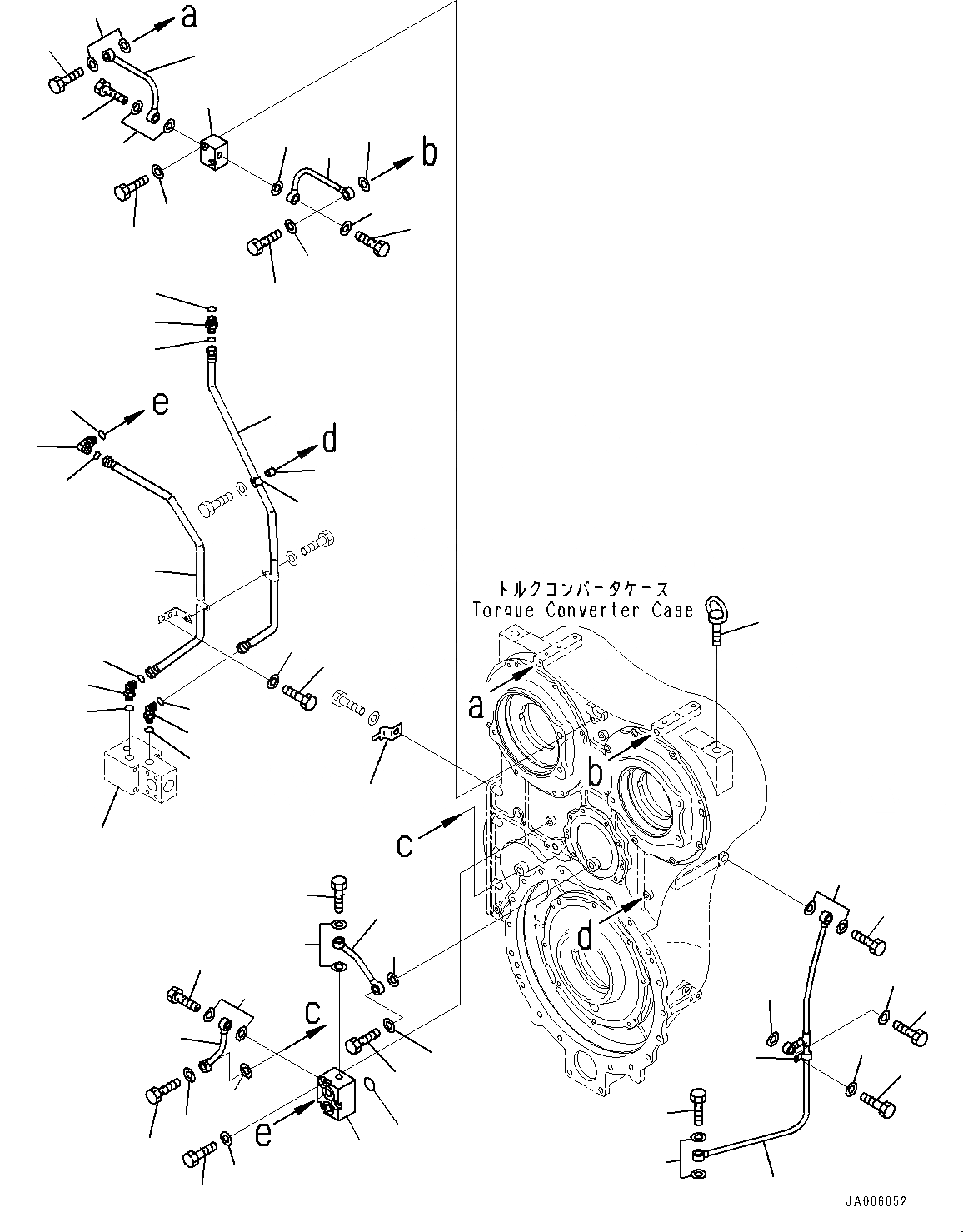 a

b

e

d

トルクコンバータケース
Torque Converter Case

a

b

c

d

c

e

JA006052