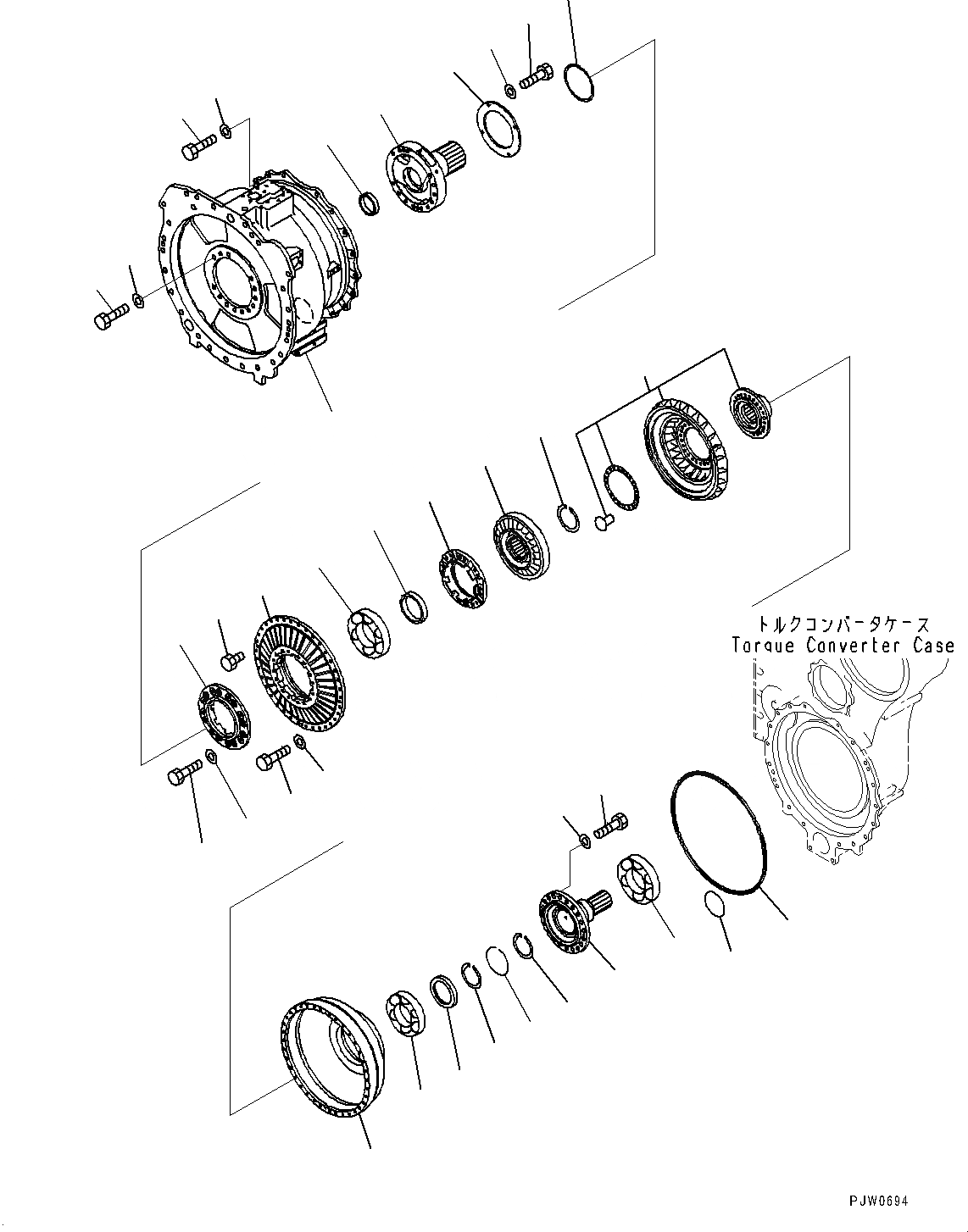 トルクコンバータケース
Torque Converter Case

PJW0694